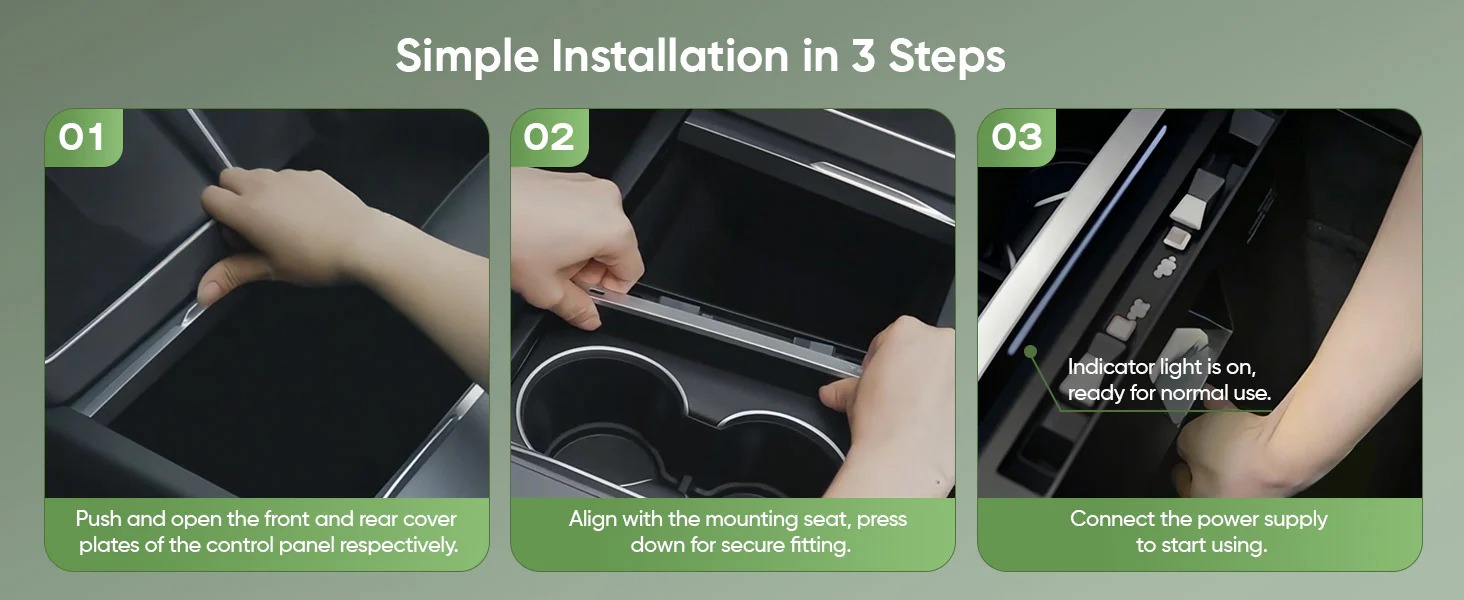 Simple Installation in 3 Steps

01

Push and open the front and rear cover plates of the control panel respectively.

02

Align with the mounting seat, press down for secure fitting.

03

Indicator light is on, ready for normal use.

Connect the power supply to start using.