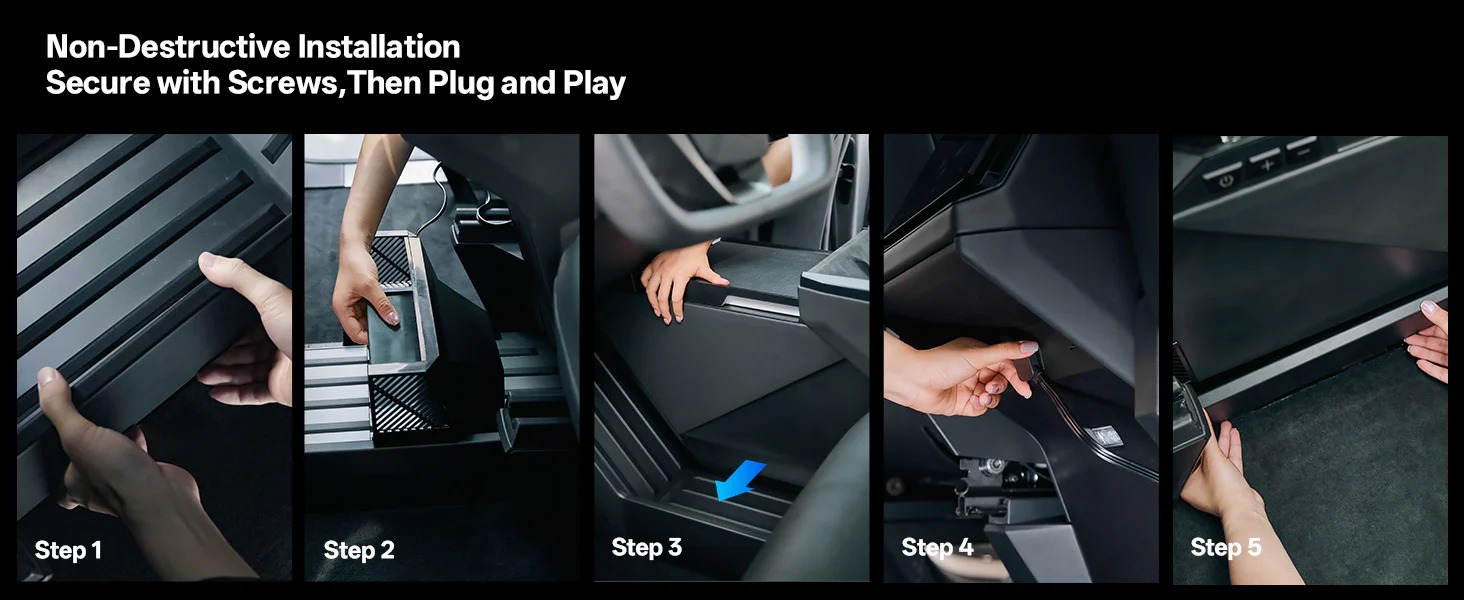 Non-Destructive Installation
Secure with Screws,Then Plug and Play

Step 1

Step 2

Step 3

Step 4

Step 5