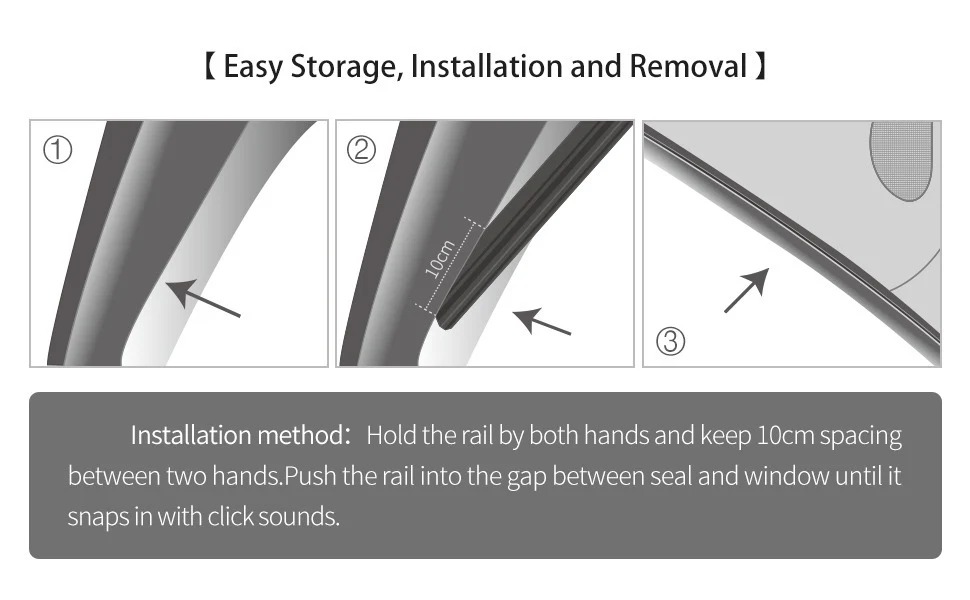 【 Easy Storage, Installation and Removal 】

①

②

10cm

③

Installation method: Hold the rail by both hands and keep 10cm spacing between two hands.Push the rail into the gap between seal and window until it snaps in with click sounds.