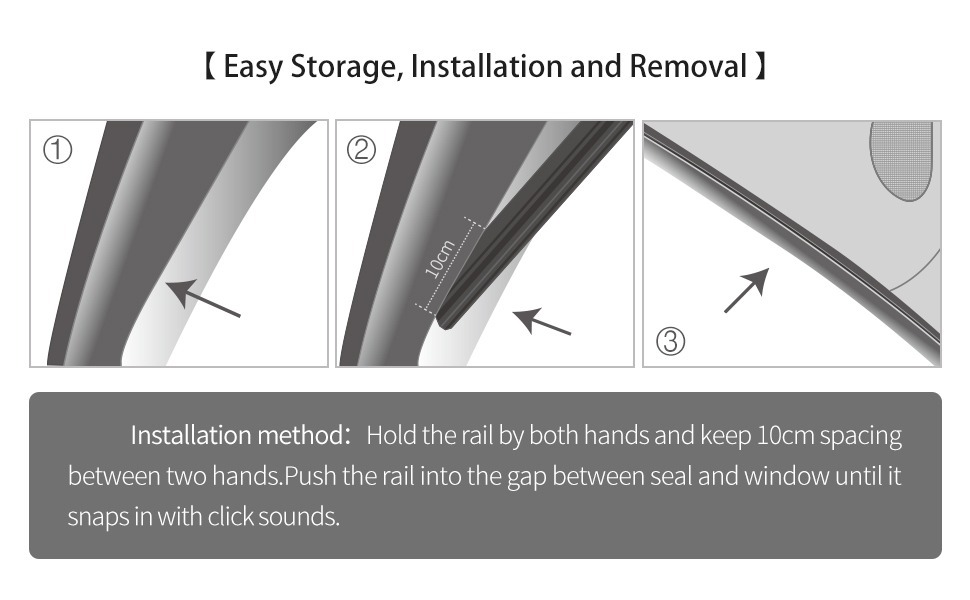 【 Easy Storage, Installation and Removal 】

①

②

10cm

③

Installation method: Hold the rail by both hands and keep 10cm spacing between two hands.Push the rail into the gap between seal and window until it snaps in with click sounds.