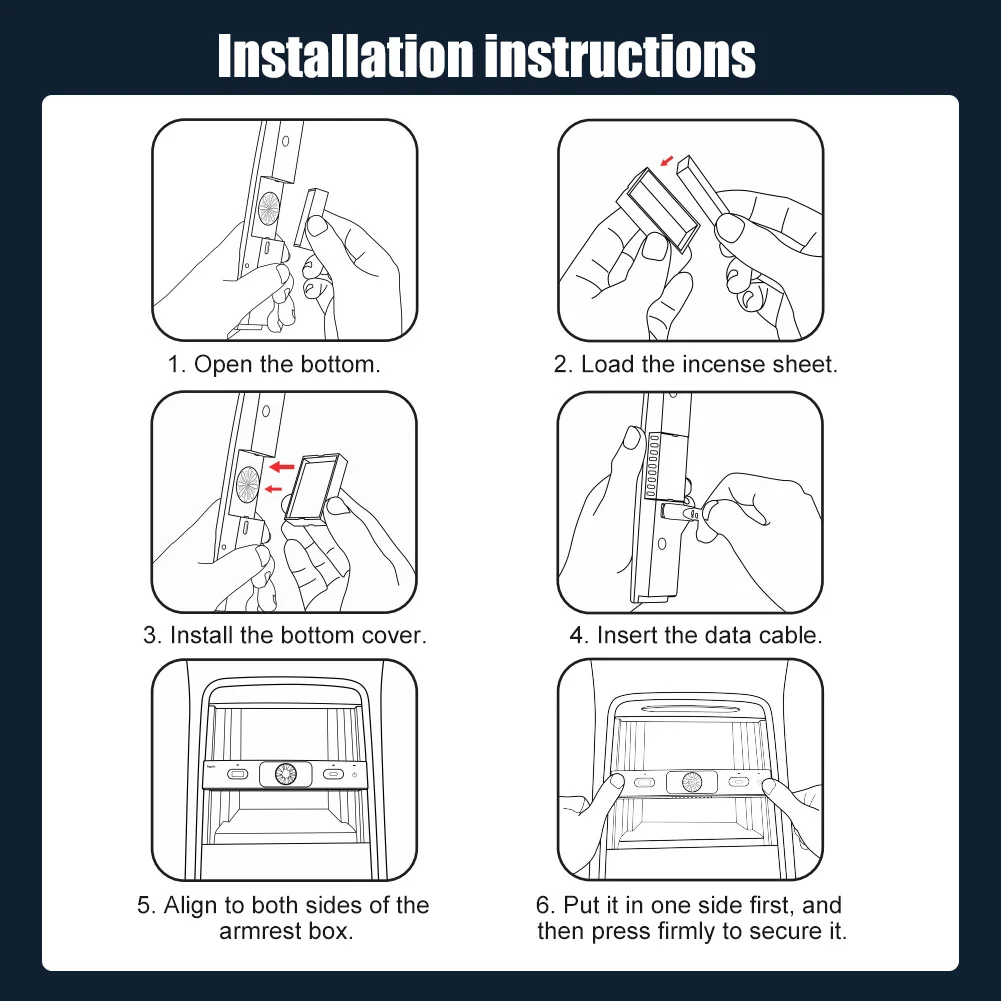 Installation instructions

1. Open the bottom.

2. Load the incense sheet.

3. Install the bottom cover.

4. Insert the data cable.

5. Align to both sides of the armrest box.

6. Put it in one side first, and then press firmly to secure it.