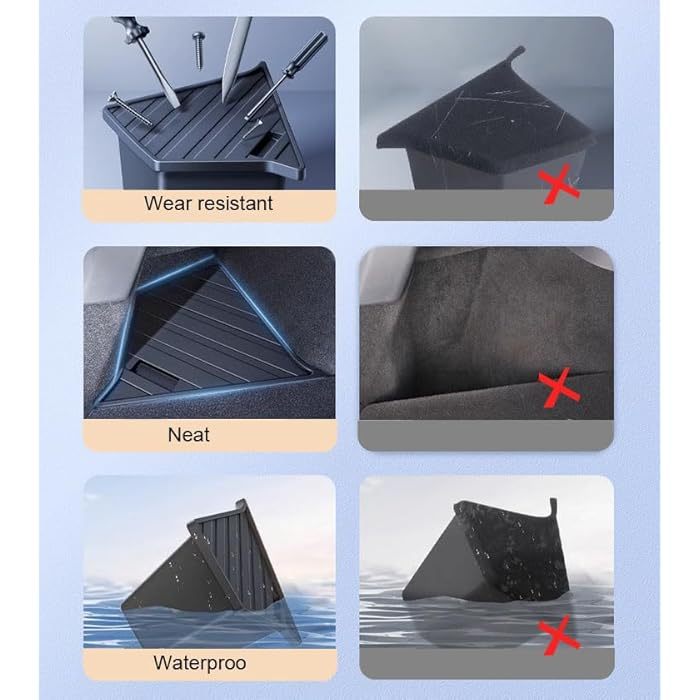 Wear resistant

Neat

Waterproo