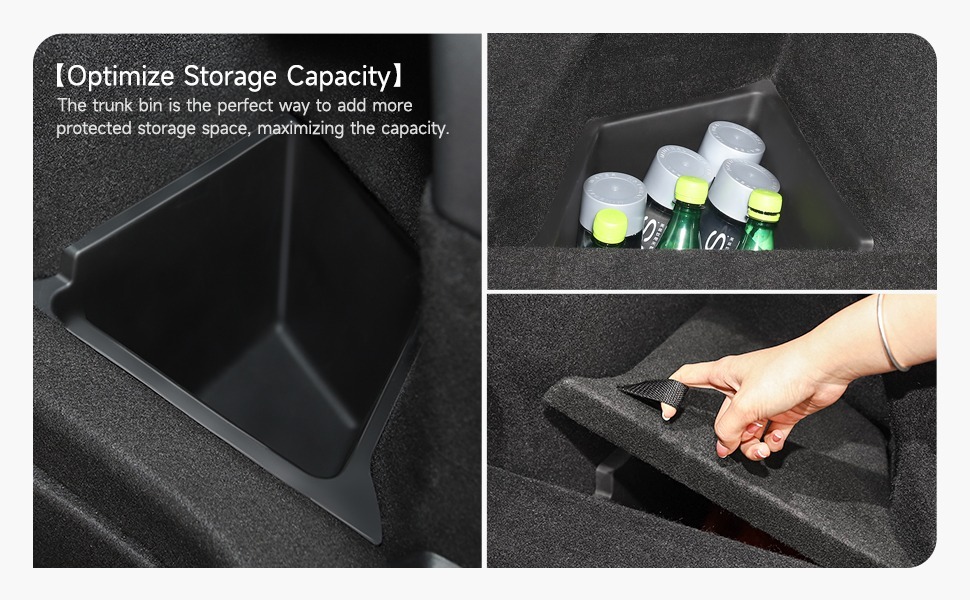 【Optimize Storage Capacity】
The trunk bin is the perfect way to add more protected storage space, maximizing the capacity.