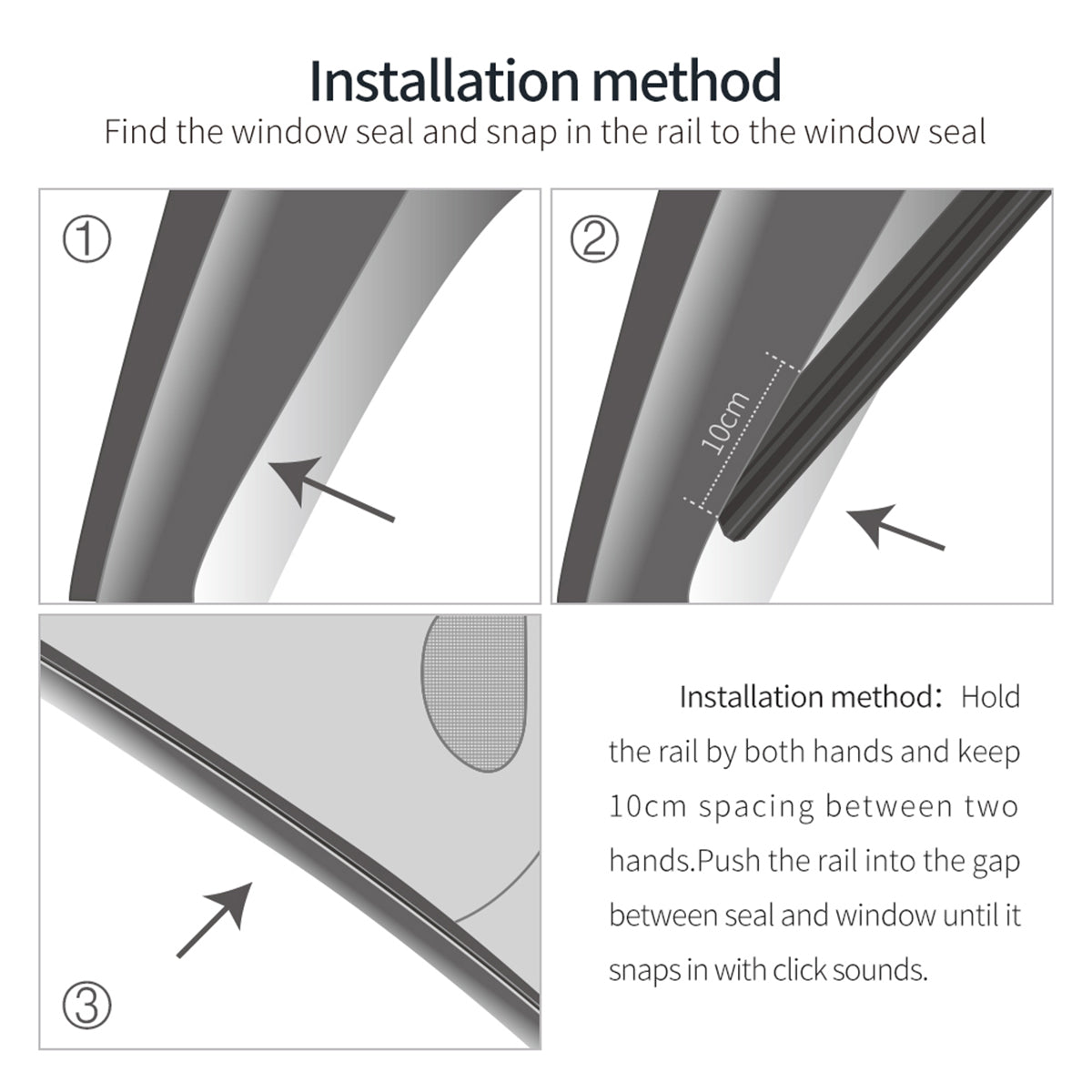 Installation method

Find the window seal and snap in the rail to the window seal

①

②

10cm

③

Installation method: Hold the rail by both hands and keep 10cm spacing between two hands.Push the rail into the gap between seal and window until it snaps in with click sounds.