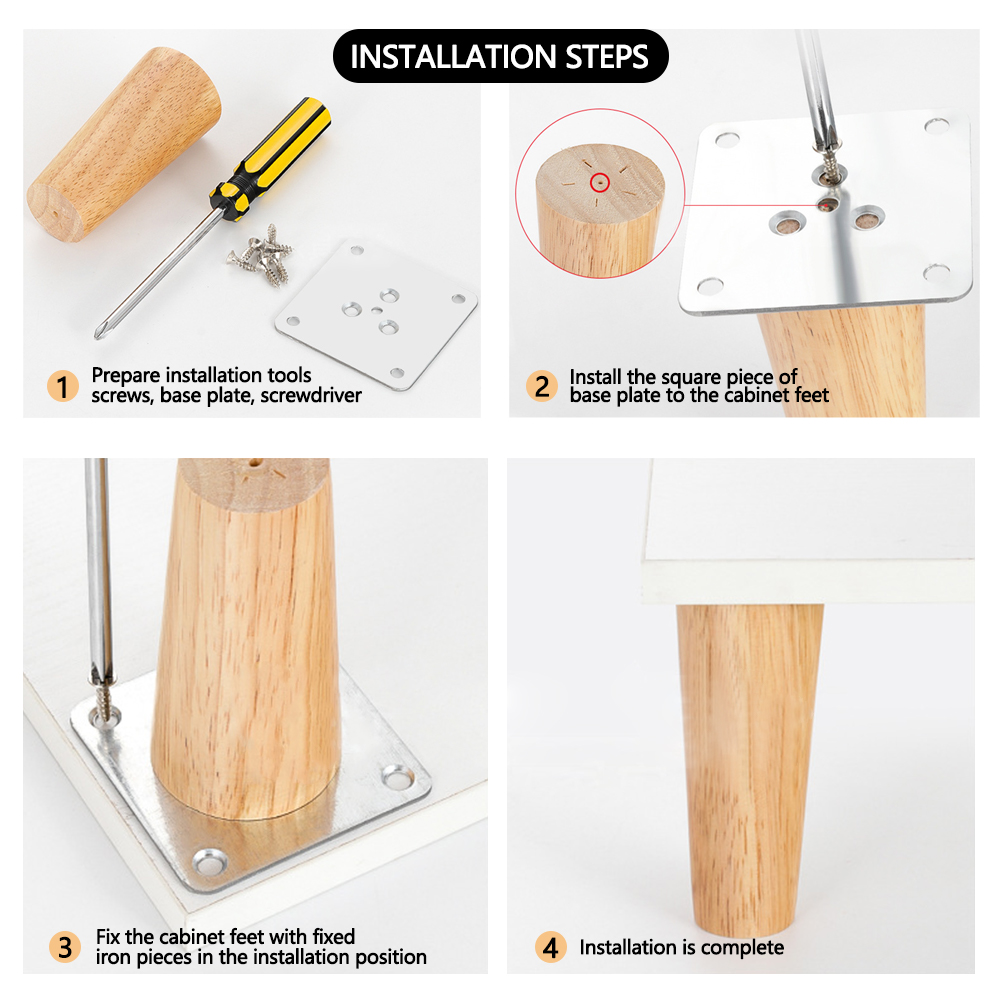 INSTALLATION STEPS

1 Prepare installation tools screws, base plate, screwdriver

2 Install the square piece of base plate to the cabinet feet

3 Fix the cabinet feet with fixed iron pieces in the installation position

4 Installation is complete