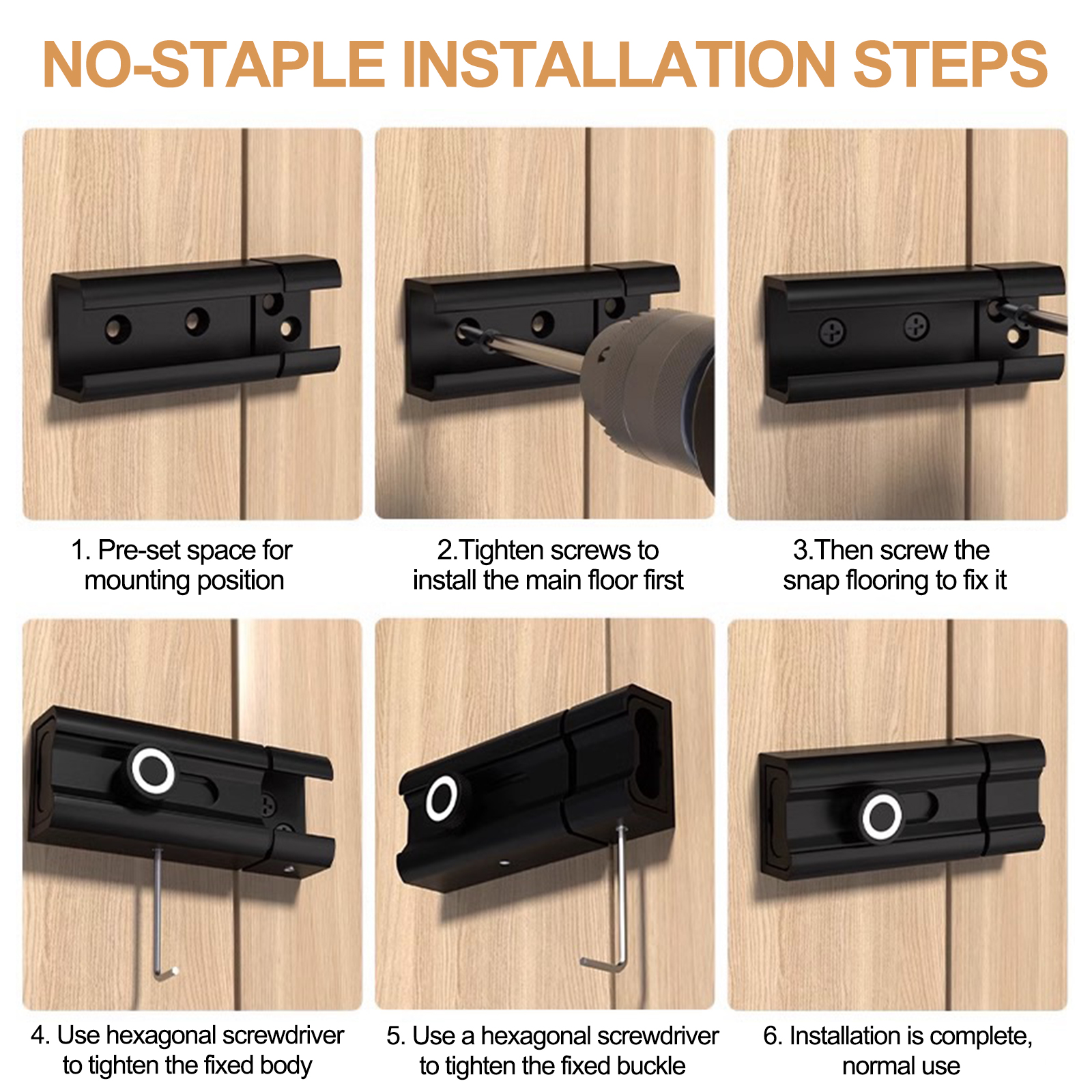 NO-STAPLE INSTALLATION STEPS

1. Pre-set space for mounting position

2.Tighten screws to install the main floor first

3.Then screw the snap flooring to fix it

4. Use hexagonal screwdriver to tighten the fixed body

5. Use a hexagonal screwdriver to tighten the fixed buckle

6. Installation is complete, normal use