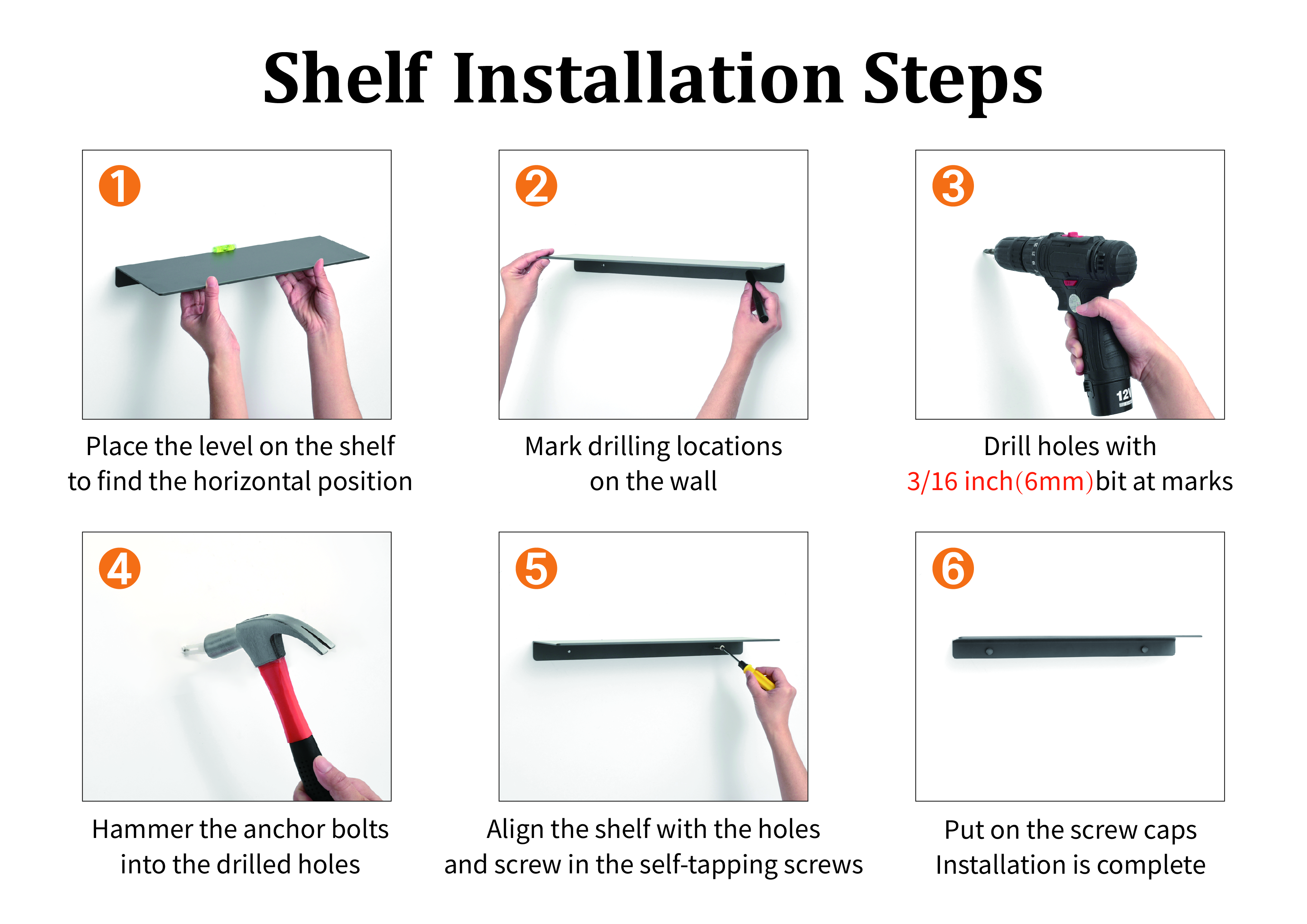 Shelf Installation Steps

1

Place the level on the shelf to find the horizontal position

2

Mark drilling locations on the wall

3

12V

Drill holes with 3/16 inch(6mm)bit at marks

4

Hammer the anchor bolts into the drilled holes

5

Align the shelf with the holes and screw in the self-tapping screws

6

Put on the screw caps Installation is complete