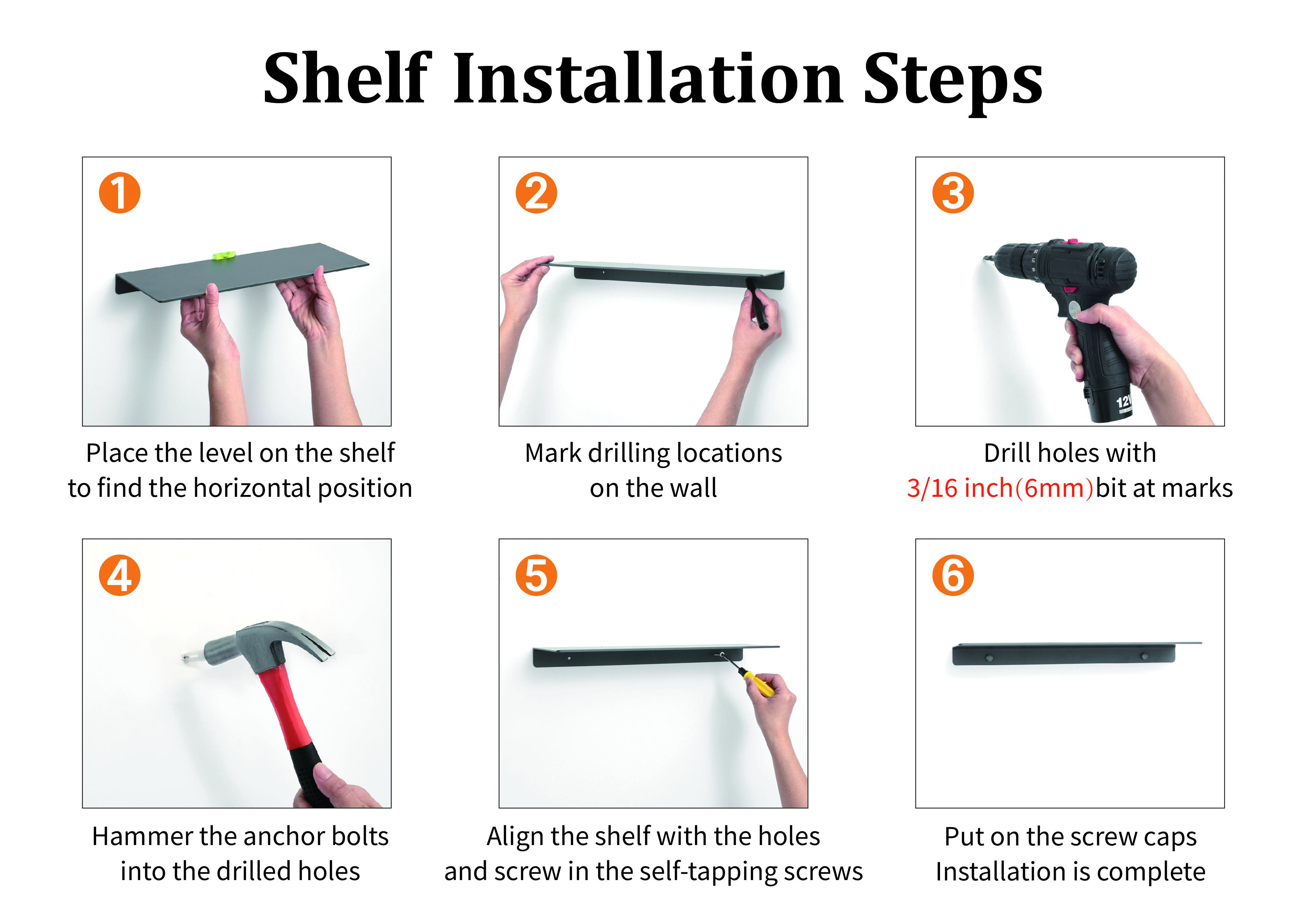 Shelf Installation Steps

1

Place the level on the shelf to find the horizontal position

2

Mark drilling locations on the wall

3

12V

Drill holes with 3/16 inch(6mm)bit at marks

4

Hammer the anchor bolts into the drilled holes

5

Align the shelf with the holes and screw in the self-tapping screws

6

Put on the screw caps Installation is complete