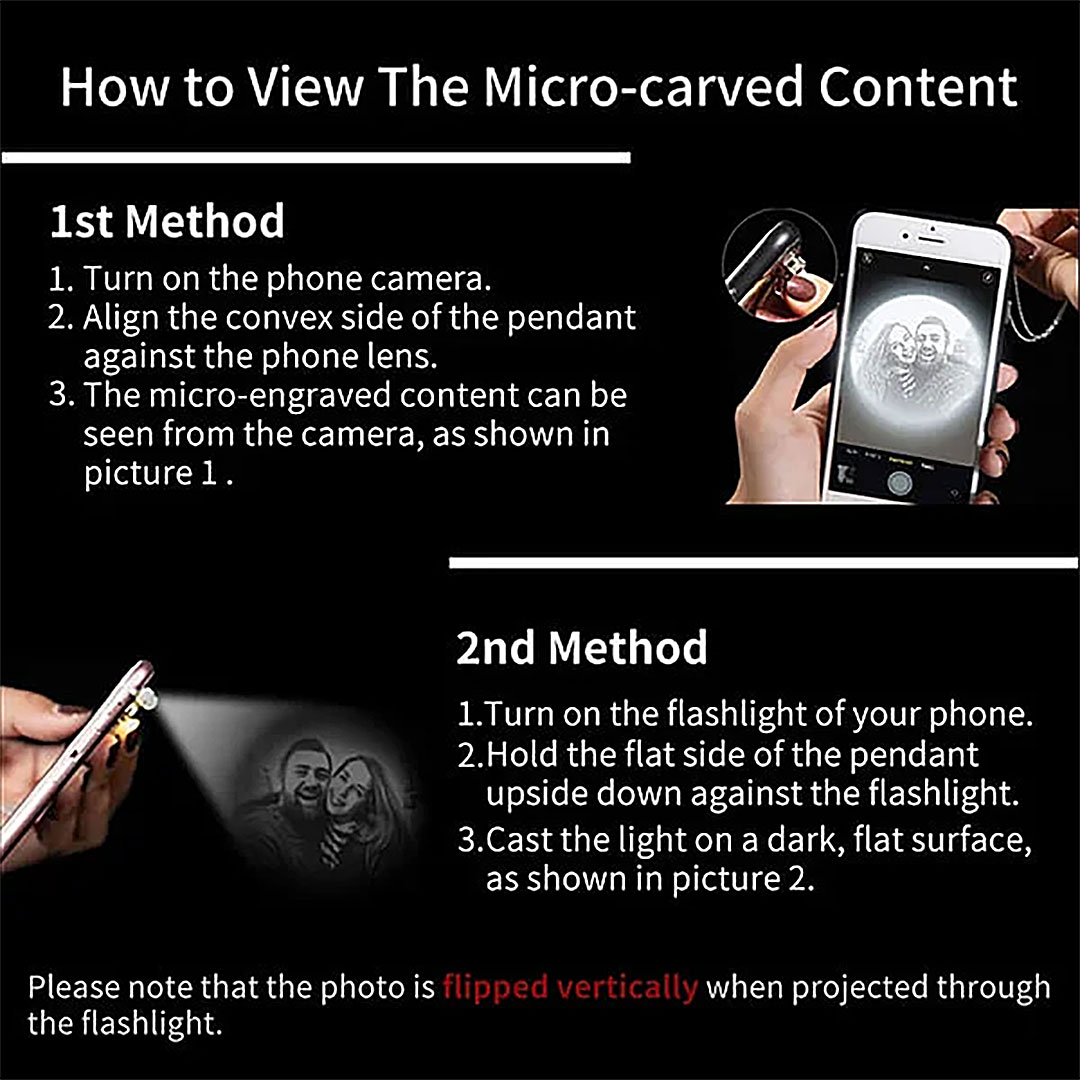 How to View The Micro-carved Content

1st Method

1. Turn on the phone camera.
2. Align the convex side of the pendant against the phone lens.
3. The micro-engraved content can be seen from the camera, as shown in picture 1 .

2nd Method

1.Turn on the flashlight of your phone.
2.Hold the flat side of the pendant upside down against the flashlight.
3.Cast the light on a dark, flat surface, as shown in picture 2.

Please note that the photo is flipped vertically when projected through the flashlight.