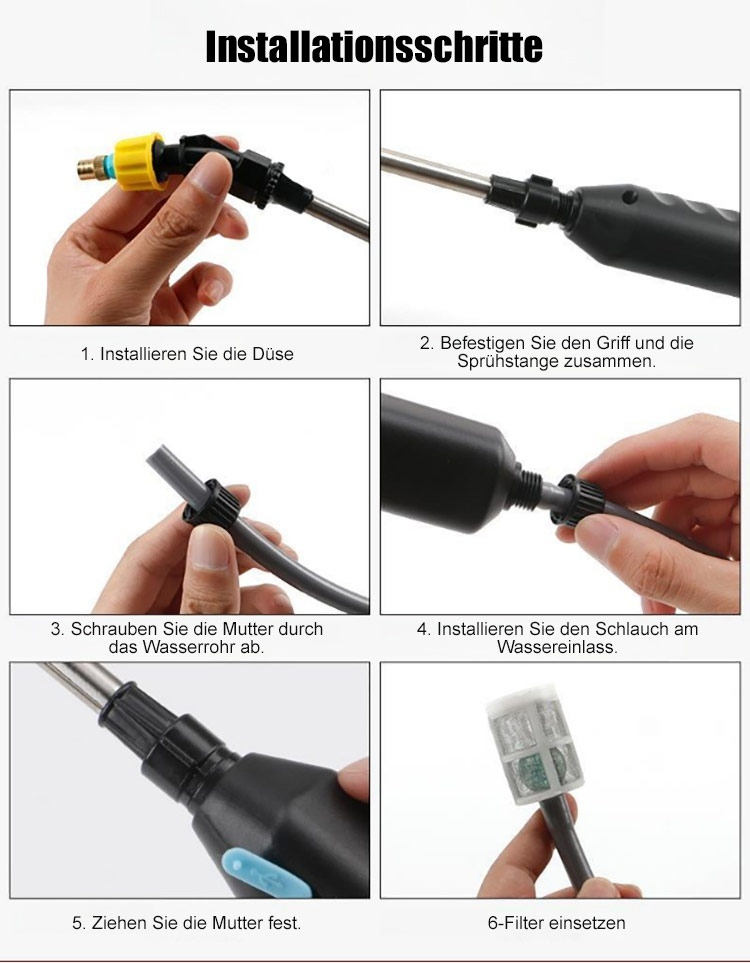 Installationsschritte

1. Installieren Sie die Düse

2. Befestigen Sie den Griff und die Sprühstange zusammen.

3. Schrauben Sie die Mutter durch das Wasserrohr ab.

4. Installieren Sie den Schlauch am Wassereinlass.

5. Ziehen Sie die Mutter fest.

6-Filter einsetzen