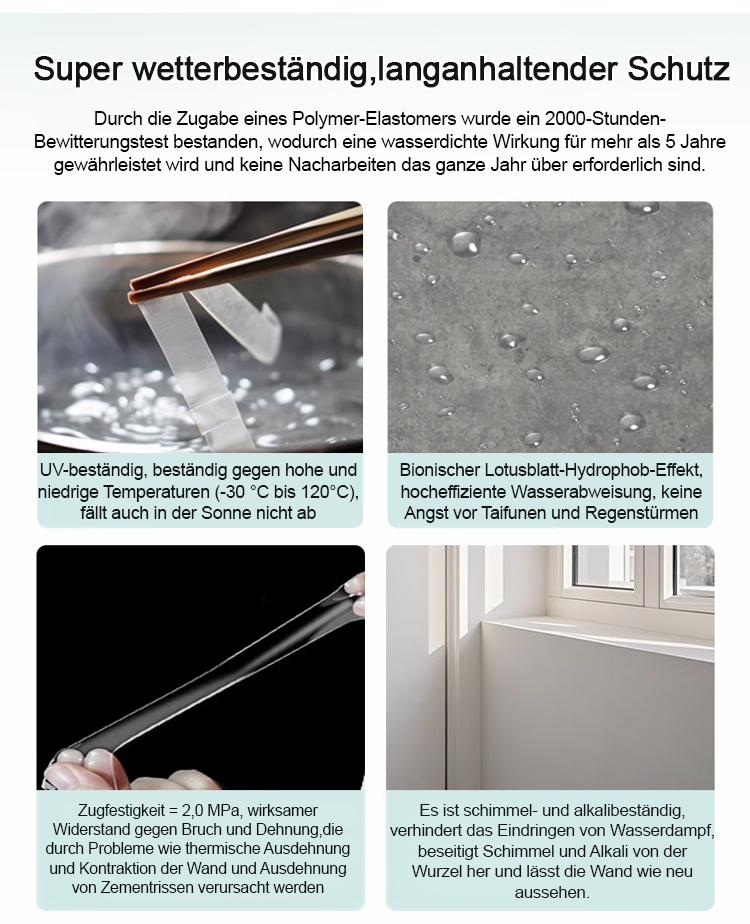 Super wetterbeständig,langanhaltender Schutz

Durch die Zugabe eines Polymer-Elastomers wurde ein 2000-Stunden-Bewitterungstest bestanden, wodurch eine wasserdichte Wirkung für mehr als 5 Jahre gewährleistet wird und keine Nacharbeiten das ganze Jahr über erforderlich sind.

UV-beständig, beständig gegen hohe und niedrige Temperaturen (-30 °C bis 120°C), fällt auch in der Sonne nicht ab

Bionischer Lotusblatt-Hydrophob-Effekt, hocheffiziente Wasserabweisung, keine Angst vor Taifunen und Regenstürmen

Zugfestigkeit = 2,0 MPa, wirksamer Widerstand gegen Bruch und Dehnung,die durch Probleme wie thermische Ausdehnung und Kontraktion der Wand und Ausdehnung von Zementrissen verursacht werden

Es ist schimmel- und alkalibeständig, verhindert das Eindringen von Wasserdampf, beseitigt Schimmel und Alkali von der Wurzel her und lässt die Wand wie neu aussehen.