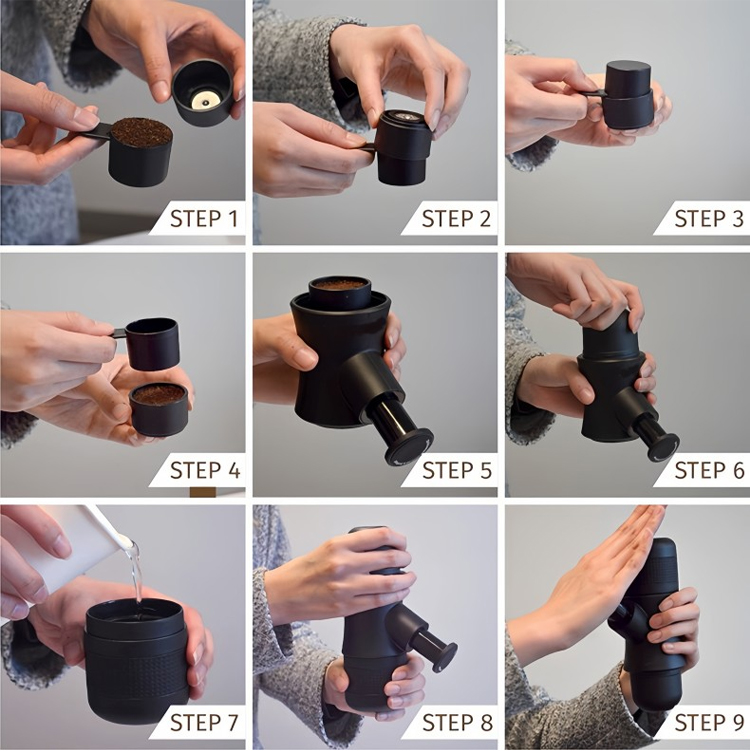 STEP 1

STEP 2

STEP 3

STEP 4

STEP 5

STEP 6

STEP 7

STEP 8

STEP 9