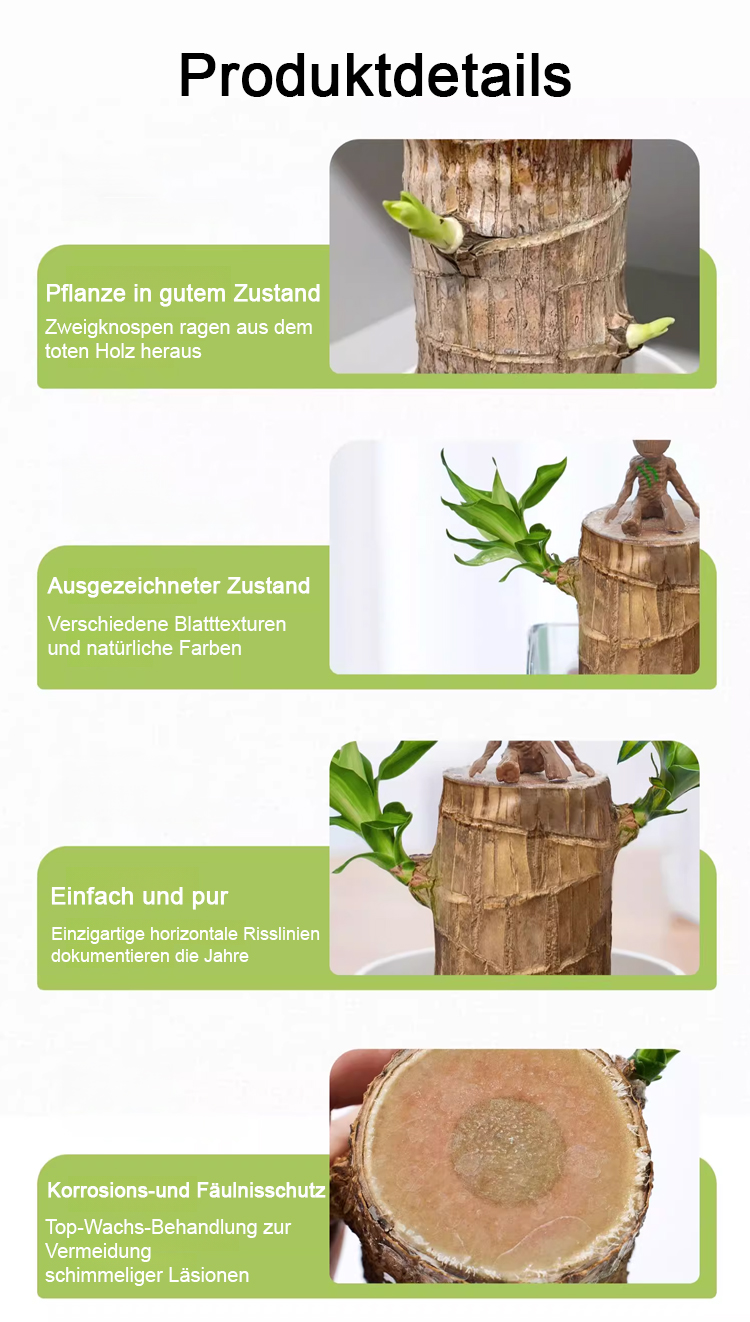 Produktdetails

Pflanze in gutem Zustand

Zweigknospen ragen aus dem toten Holz heraus

Ausgezeichneter Zustand

Verschiedene Blatttexturen und natürliche Farben

Einfach und pur

Einzigartige horizontale Risslinien dokumentieren die Jahre

Korrosions-und Fäulnisschutz

Top-Wachs-Behandlung zur Vermeidung schimmeliger Läsionen