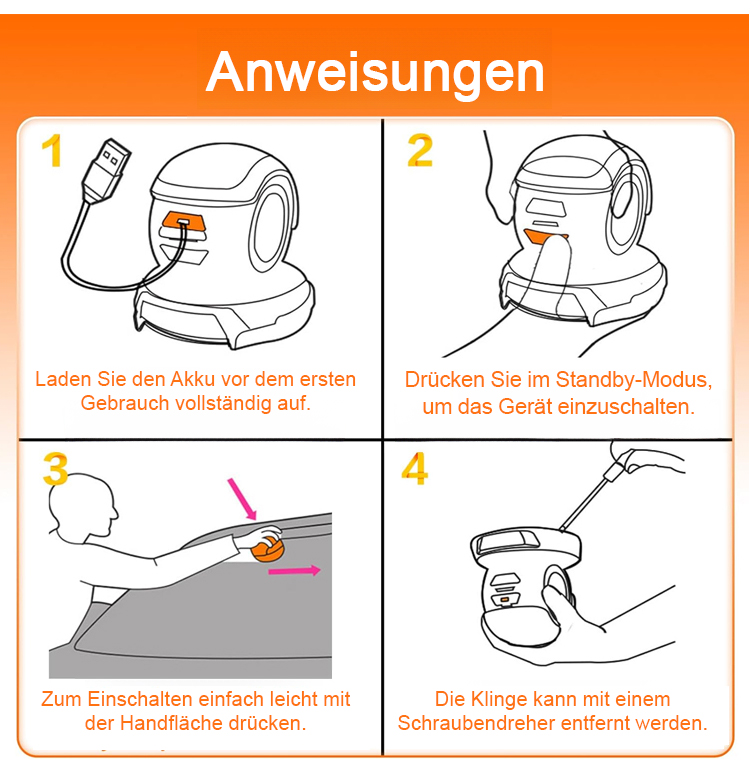 Anweisungen

1

Laden Sie den Akku vor dem ersten Gebrauch vollständig auf.

2

Drücken Sie im Standby-Modus, um das Gerät einzuschalten.

3

Zum Einschalten einfach leicht mit der Handfläche drücken.

4

Die Klinge kann mit einem Schraubendreher entfernt werden.