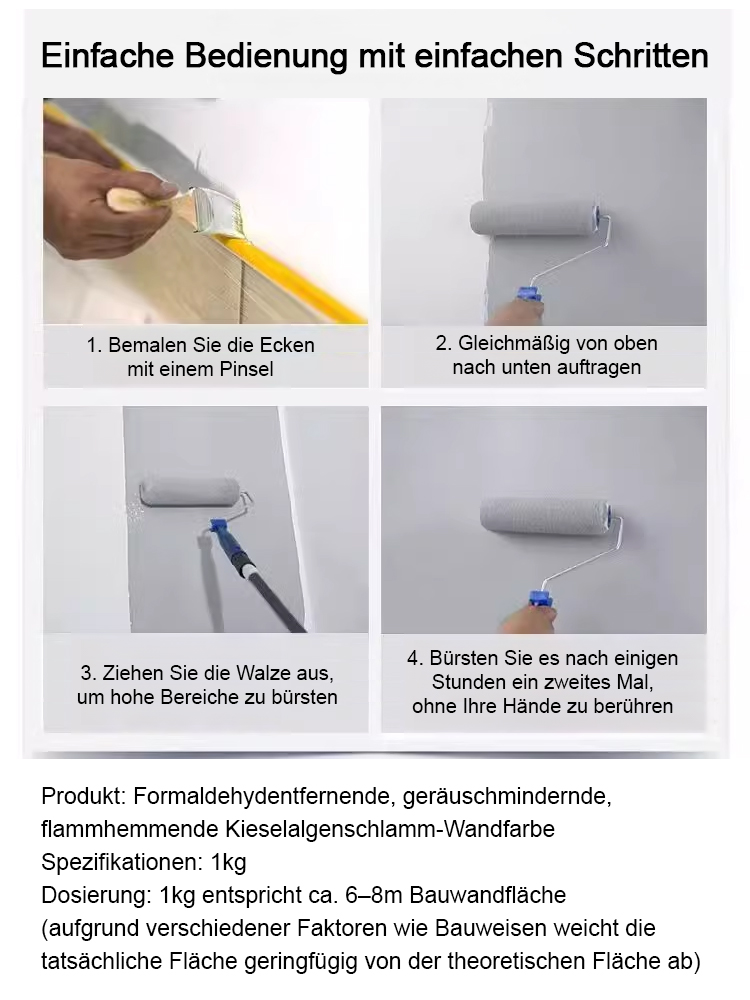 Einfache Bedienung mit einfachen Schritten

1. Bemalen Sie die Ecken mit einem Pinsel

2. Gleichmäßig von oben nach unten auftragen

3. Ziehen Sie die Walze aus, um hohe Bereiche zu bürsten

4. Bürsten Sie es nach einigen Stunden ein zweites Mal, ohne Ihre Hände zu berühren

Produkt: Formaldehydentfernende, geräuschmindernde, flammhemmende Kieselalgenschlamm-Wandfarbe
Spezifikationen: 1kg
Dosierung: 1kg entspricht ca. 6–8m Bauwandfläche
(aufgrund verschiedener Faktoren wie Bauweisen weicht die tatsächliche Fläche geringfügig von der theoretischen Fläche ab)