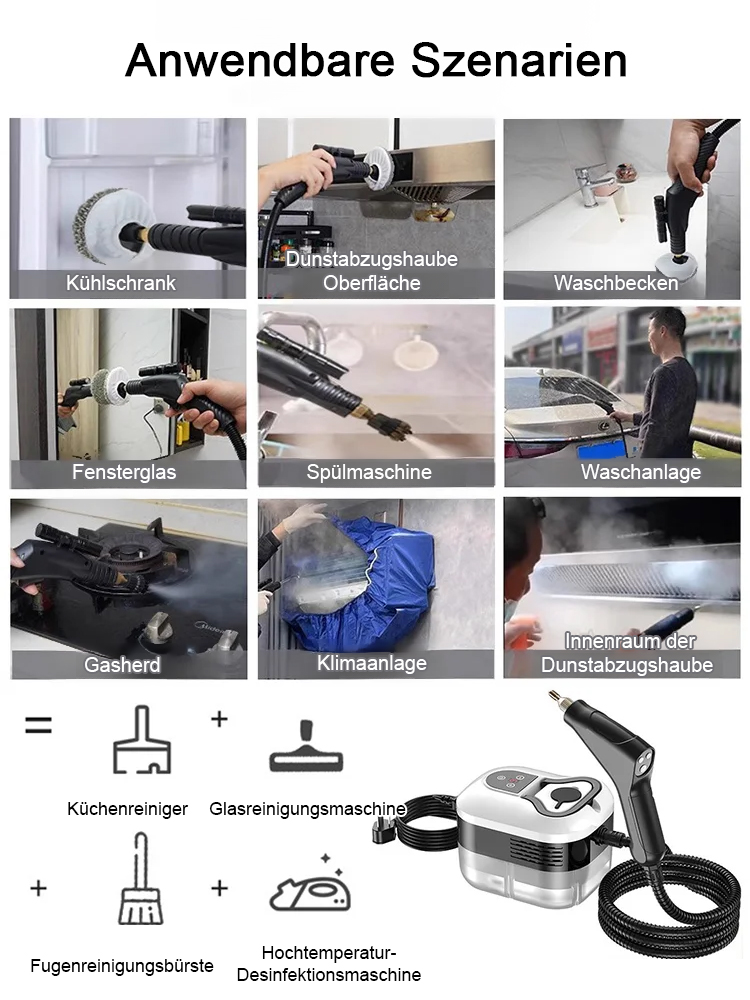 Anwendbare Szenarien

Kühlschrank

Dunstabzugshaube Oberfläche

Waschbecken

Fensterglas

Spülmaschine

Waschanlage

Gasherd

Klimaanlage

Innenraum der Dunstabzugshaube

=

Küchenreiniger

+

Glasreinigungsmaschine

+

Fugenreinigungsbürste

+

Hochtemperatur-Desinfektionsmaschine