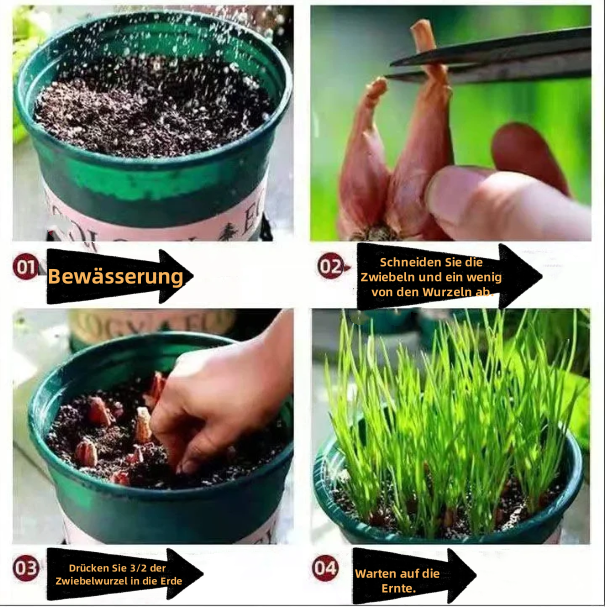 01 Bewässerung

02 Schneiden Sie die Zwiebeln und ein wenig von den Wurzeln ab.

03 Drücken Sie 3/2 der Zwiebelwurzel in die Erde

04 Warten auf die Ernte.