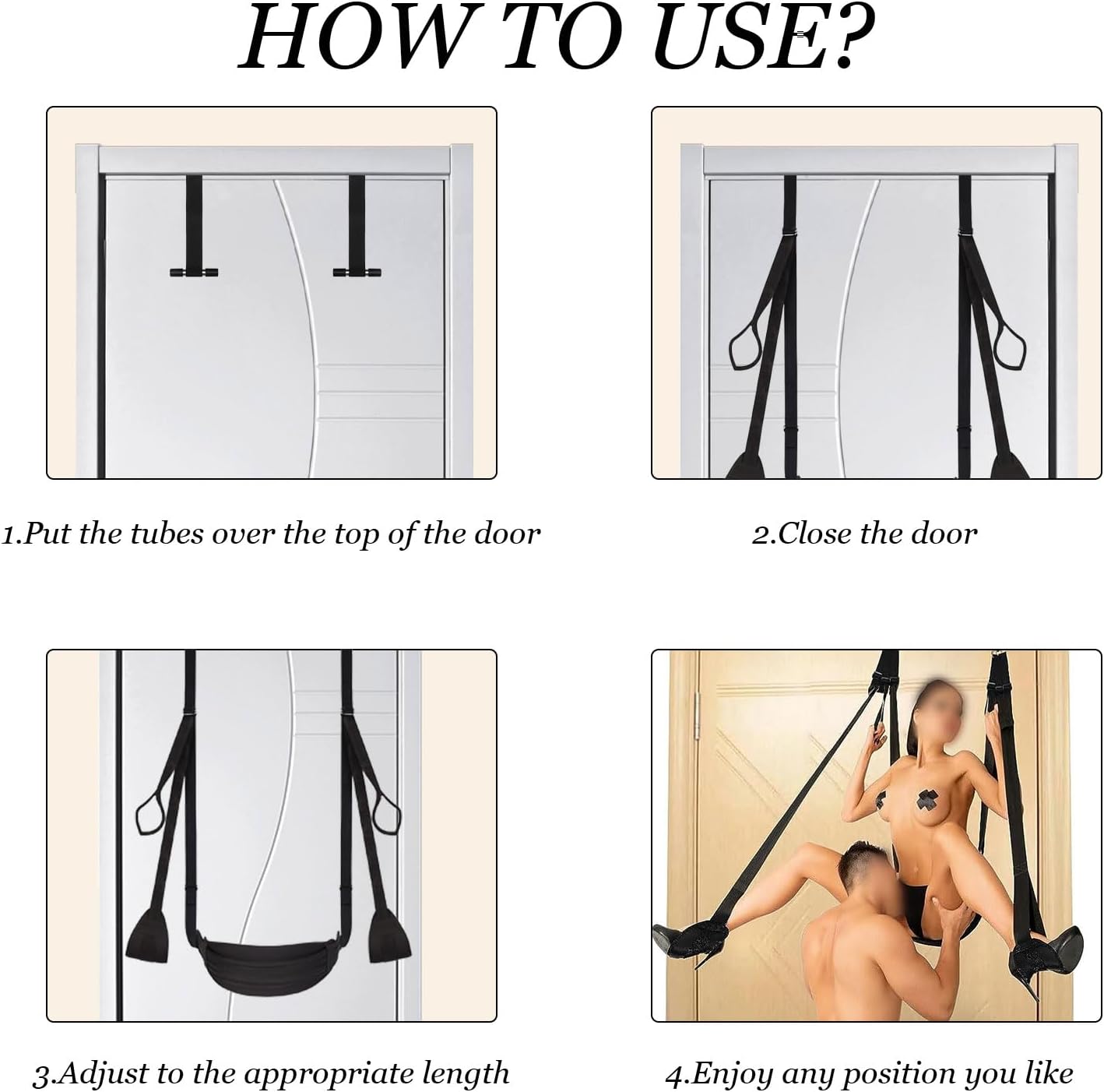 HOW TO USE?

1.Put the tubes over the top of the door

2.Close the door

3.Adjust to the appropriate length

4.Enjoy any position you like