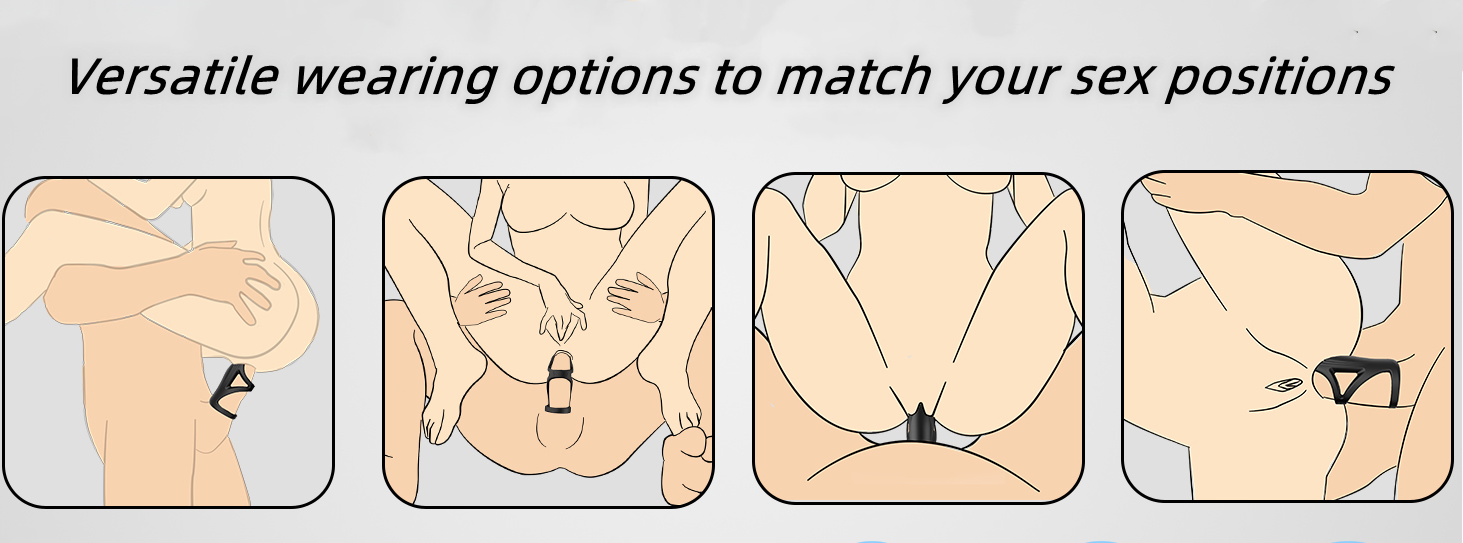 Versatile wearing options to match your sex positions