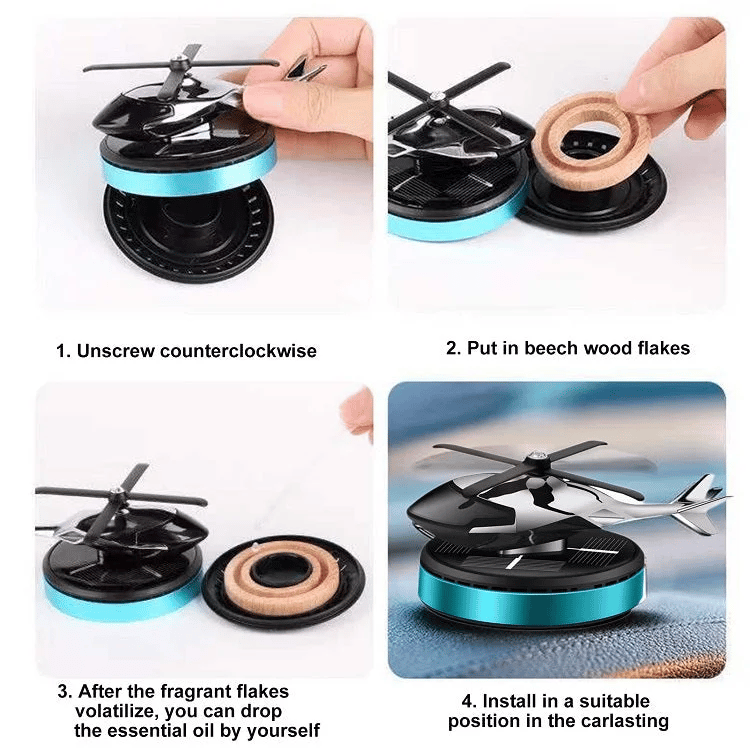 1. Unscrew counterclockwise

2. Put in beech wood flakes

3. After the fragrant flakes volatilize, you can drop the essential oil by yourself

4. Install in a suitable position in the carlasting