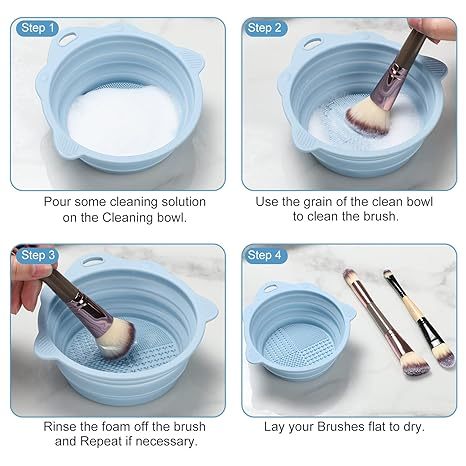 Step 1

Pour some cleaning solution on the Cleaning bowl.

Step 2

Use the grain of the clean bowl to clean the brush.

Step 3

Rinse the foam off the brush and Repeat if necessary.

Step 4

Lay your Brushes flat to dry.