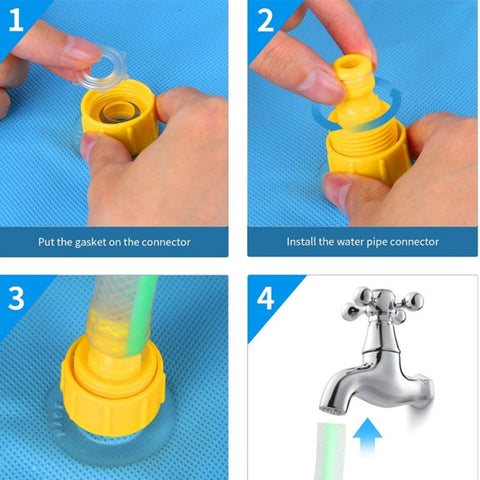 1

Put the gasket on the connector

2

Install the water pipe connector

3

4