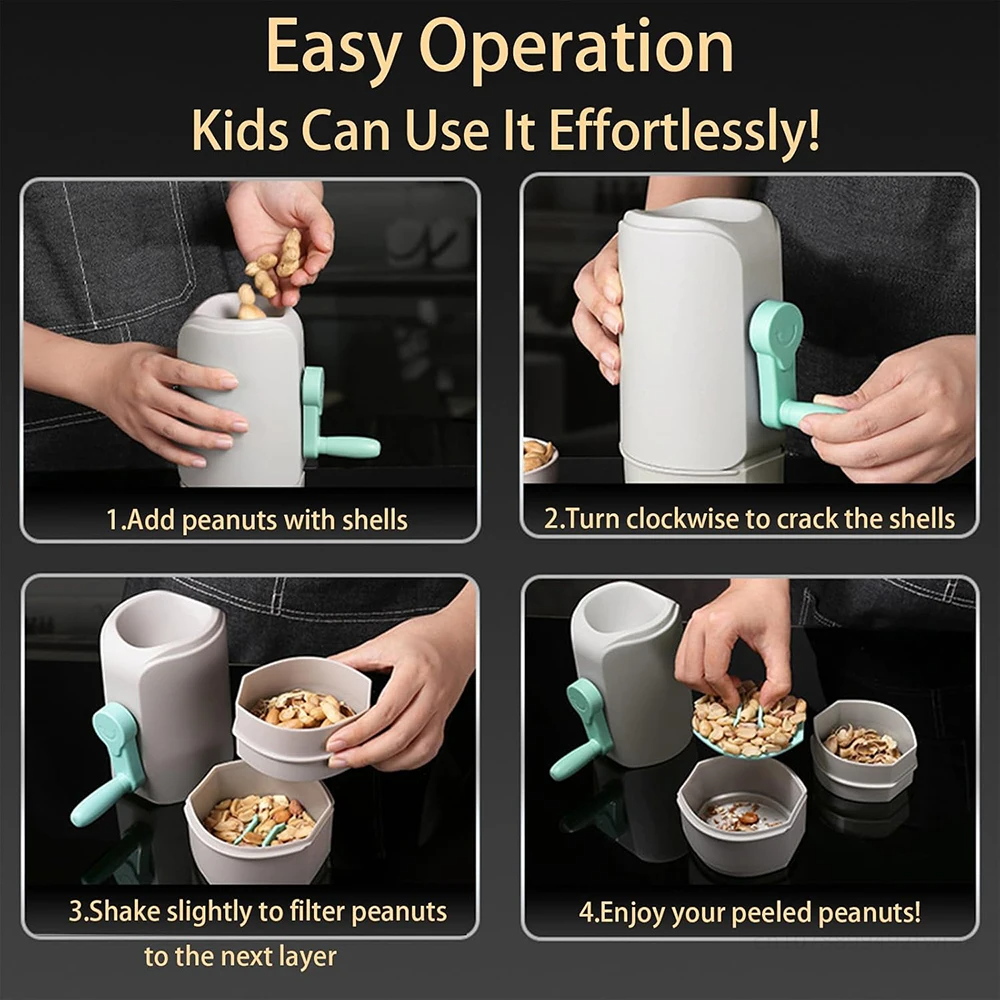 Easy Operation
Kids Can Use It Effortlessly!

1.Add peanuts with shells

2.Turn clockwise to crack the shells

3.Shake slightly to filter peanuts to the next layer

4.Enjoy your peeled peanuts!