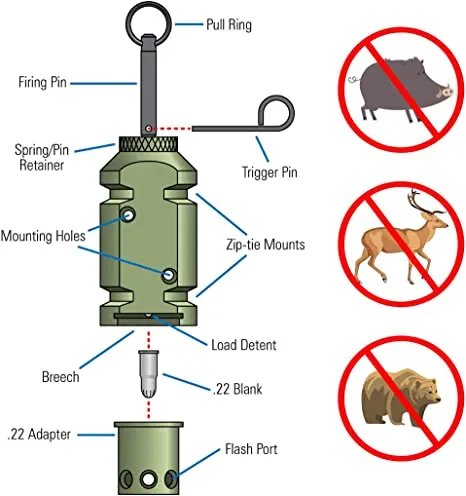 Pull Ring

Firing Pin

Spring/Pin Retainer

Trigger Pin

Mounting Holes

Zip-tie Mounts

Load Detent

Breech

.22 Blank

.22 Adapter

Flash Port