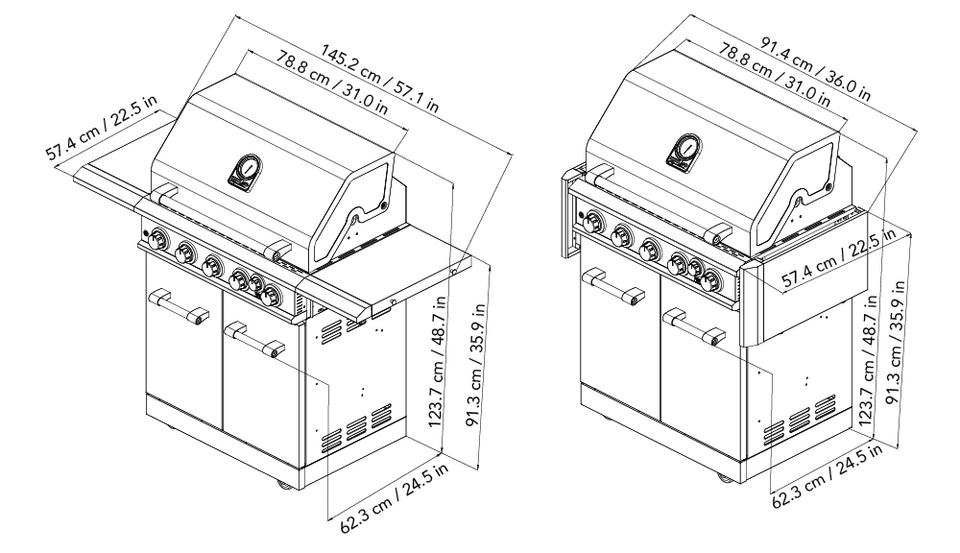 145.2 cm / 57.1 in
78.8 cm / 31.0 in
57.4 cm / 22.5 in
123.7 cm / 48.7 in
91.3 cm / 35.9 in
62.3 cm / 24.5 in

91.4 cm / 36.0 in
78.8 cm / 31.0 in
57.4 cm / 22.5 in
123.7 cm / 48.7 in
91.3 cm / 35.9 in
62.3 cm / 24.5 in