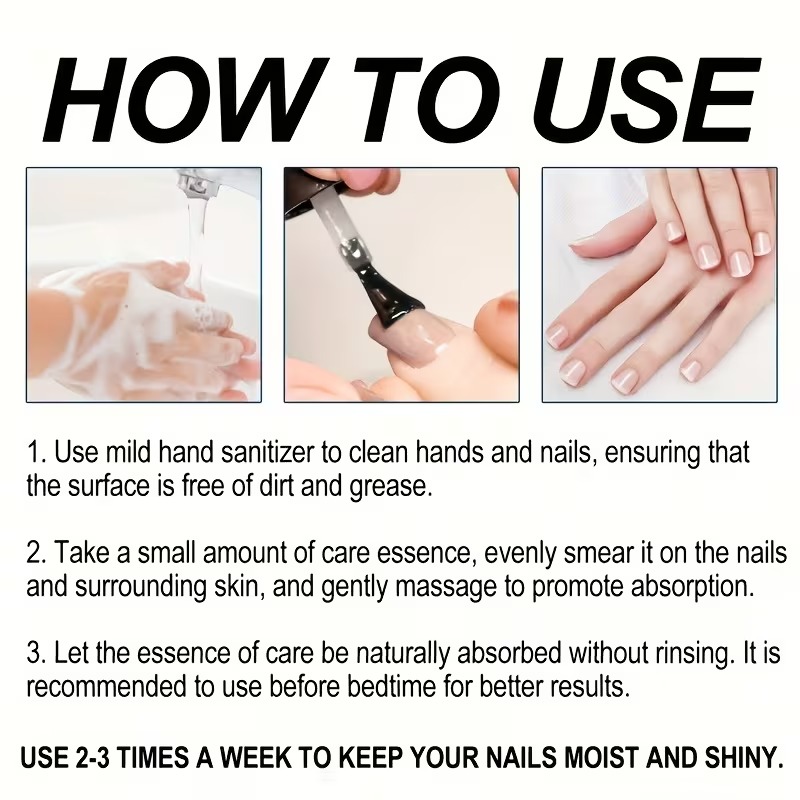 HOW TO USE

1. Use mild hand sanitizer to clean hands and nails, ensuring that the surface is free of dirt and grease.

2. Take a small amount of care essence, evenly smear it on the nails and surrounding skin, and gently massage to promote absorption.

3. Let the essence of care be naturally absorbed without rinsing. It is recommended to use before bedtime for better results.

USE 2-3 TIMES A WEEK TO KEEP YOUR NAILS MOIST AND SHINY.