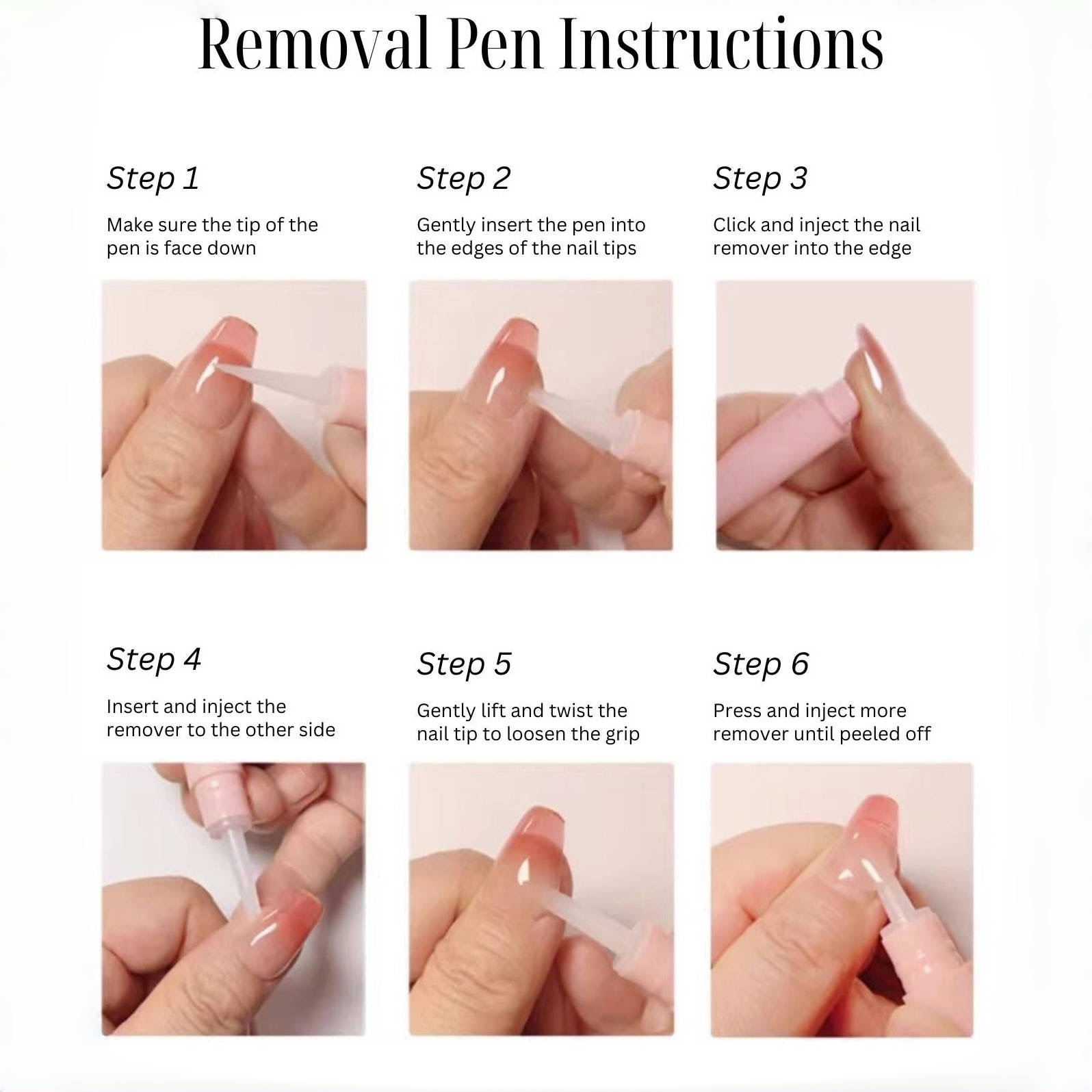 Removal Pen Instructions

Step 1

Make sure the tip of the pen is face down

Step 2

Gently insert the pen into the edges of the nail tips

Step 3

Click and inject the nail remover into the edge

Step 4

Insert and inject the remover to the other side

Step 5

Gently lift and twist the nail tip to loosen the grip

Step 6

Press and inject more remover until peeled off