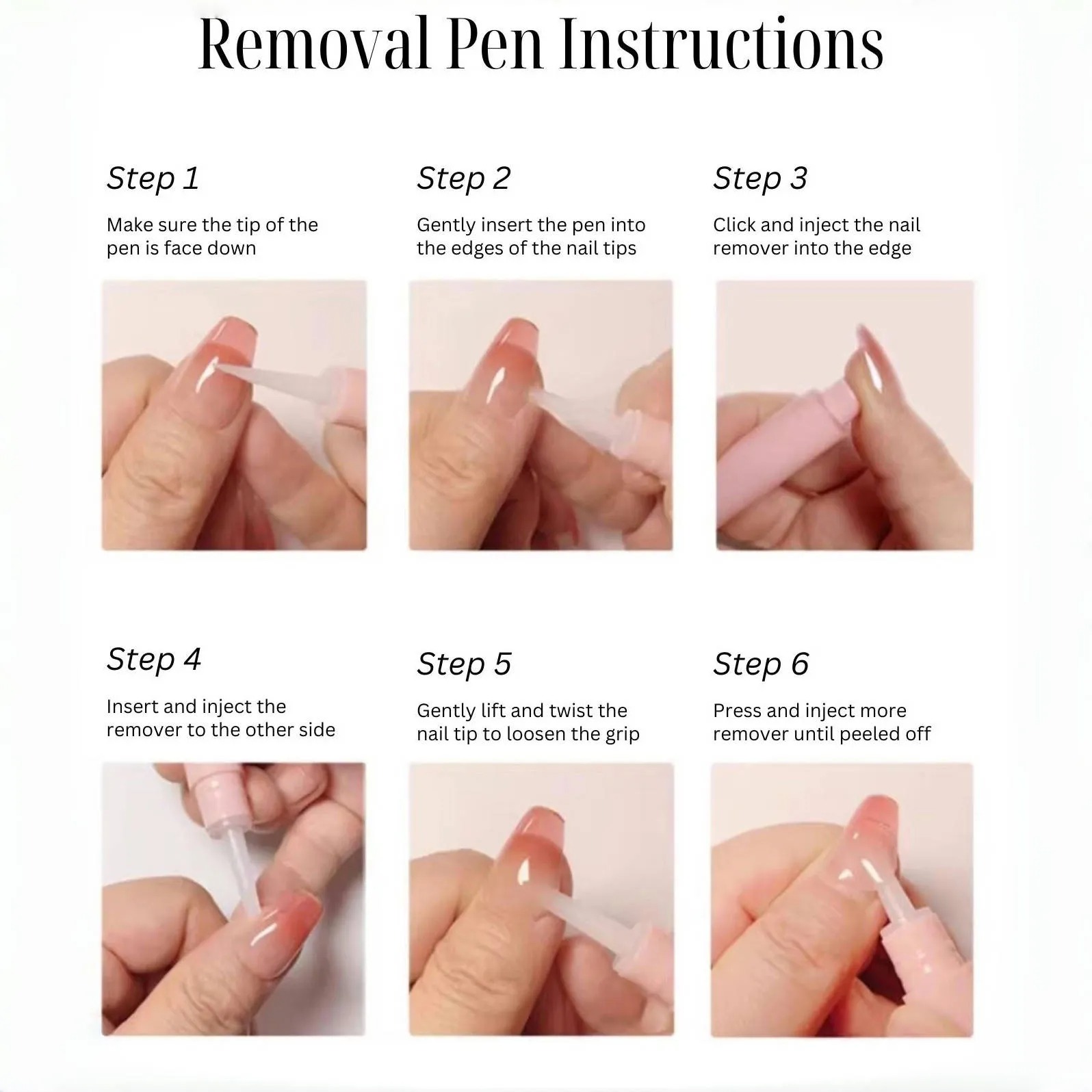 Removal Pen Instructions

Step 1

Make sure the tip of the pen is face down

Step 2

Gently insert the pen into the edges of the nail tips

Step 3

Click and inject the nail remover into the edge

Step 4

Insert and inject the remover to the other side

Step 5

Gently lift and twist the nail tip to loosen the grip

Step 6

Press and inject more remover until peeled off