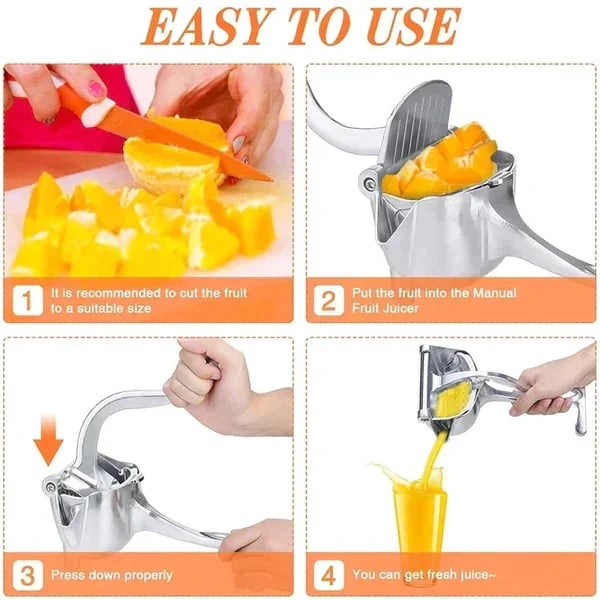 EASY TO USE

1 It is recommended to cut the fruit to a suitable size

2 Put the fruit into the Manual Fruit Juicer

3 Press down properly

4 You can get fresh juice~