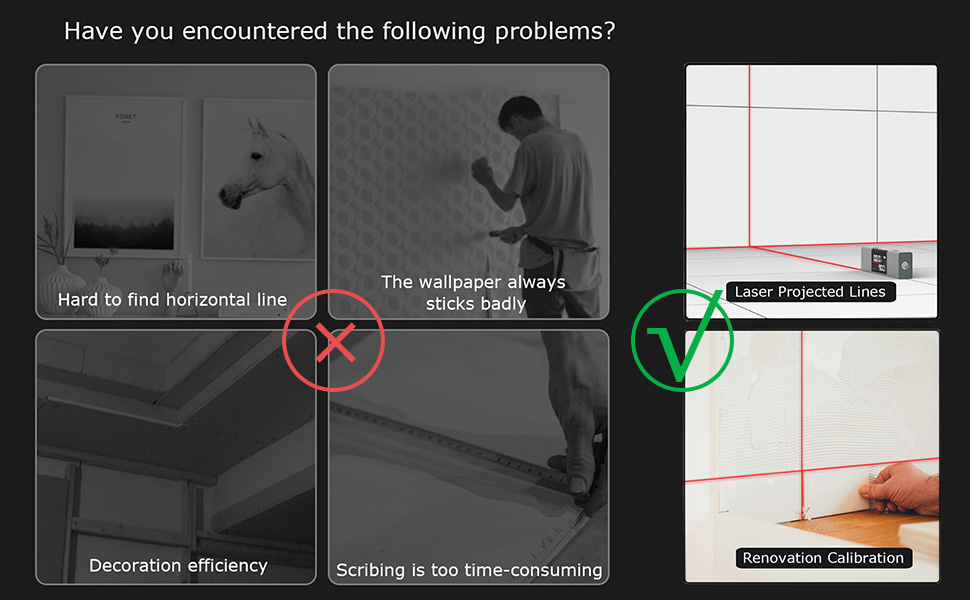 Have you encountered the following problems?

FORET

Hard to find horizontal line

The wallpaper always sticks badly

Decoration efficiency

Scribing is too time-consuming

Laser Projected Lines

Renovation Calibration