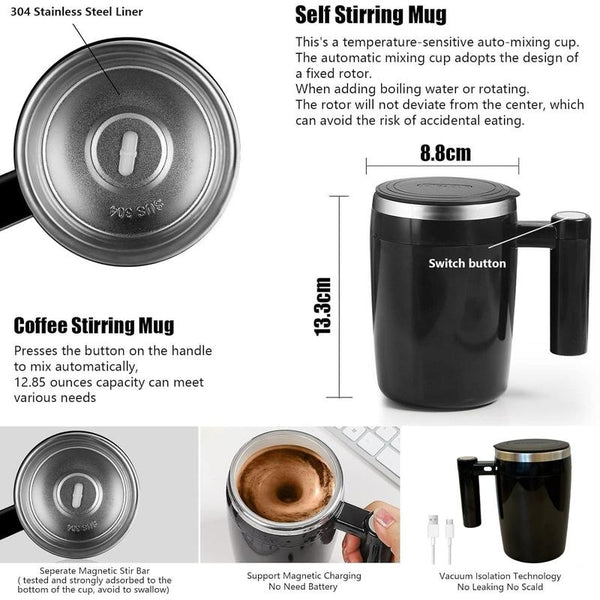 304 Stainless Steel Liner

SUS 304

Self Stirring Mug

This's a temperature-sensitive auto-mixing cup. The automatic mixing cup adopts the design of a fixed rotor.
When adding boiling water or rotating.
The rotor will not deviate from the center, which can avoid the risk of accidental eating.

8.8cm

13.3cm

Switch button

Coffee Stirring Mug

Presses the button on the handle to mix automatically,
12.85 ounces capacity can meet various needs

SUS 304

Seperate Magnetic Stir Bar
( tested and strongly adsorbed to the bottom of the cup, avoid to swallow)

Support Magnetic Charging
No Need Battery

Vacuum Isolation Technology
No Leaking No Scald