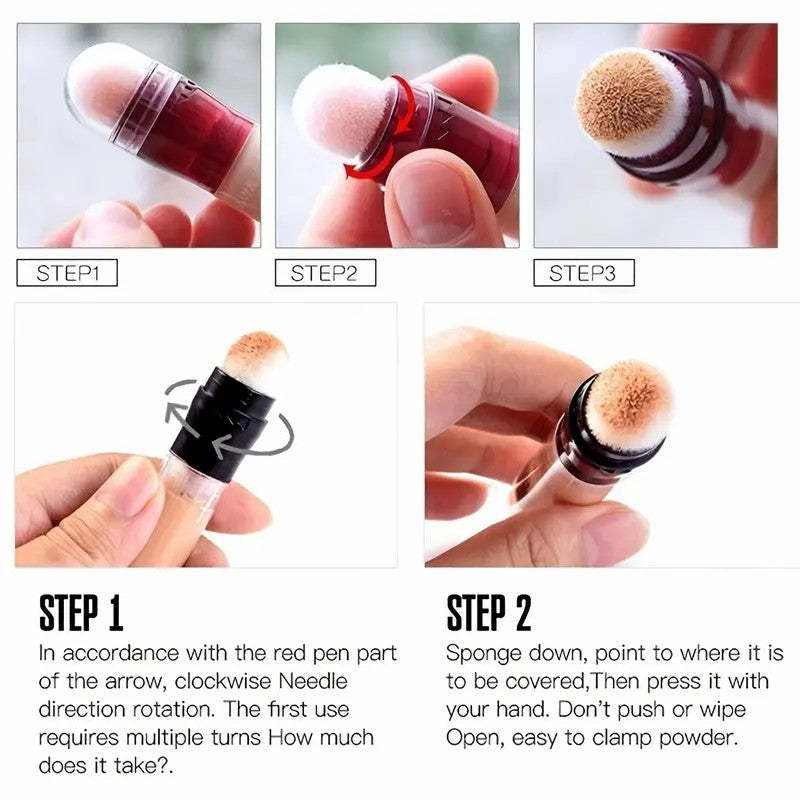 STEP1

STEP2

STEP3

STEP 1

In accordance with the red pen part of the arrow, clockwise Needle direction rotation. The first use requires multiple turns How much does it take?.

STEP 2

Sponge down, point to where it is to be covered,Then press it with your hand. Don't push or wipe Open, easy to clamp powder.