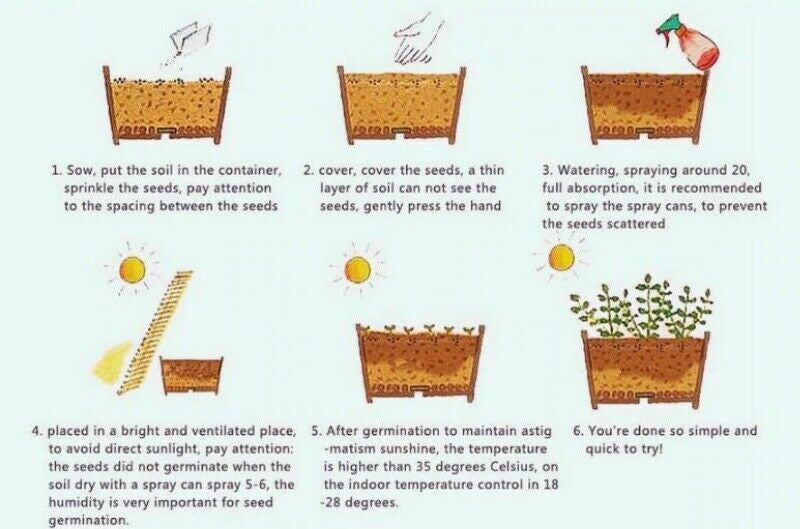 1. Sow, put the soil in the container, sprinkle the seeds, pay attention to the spacing between the seeds

2. cover, cover the seeds, a thin layer of soil can not see the seeds, gently press the hand

3. Watering, spraying around 20, full absorption, it is recommended to spray the spray cans, to prevent the seeds scattered

4. placed in a bright and ventilated place, to avoid direct sunlight, pay attention: the seeds did not germinate when the soil dry with a spray can spray 5-6, the humidity is very important for seed germination.

5. After germination to maintain astig -matism sunshine, the temperature is higher than 35 degrees Celsius, on the indoor temperature control in 18 -28 degrees.

6. You're done so simple and quick to try!