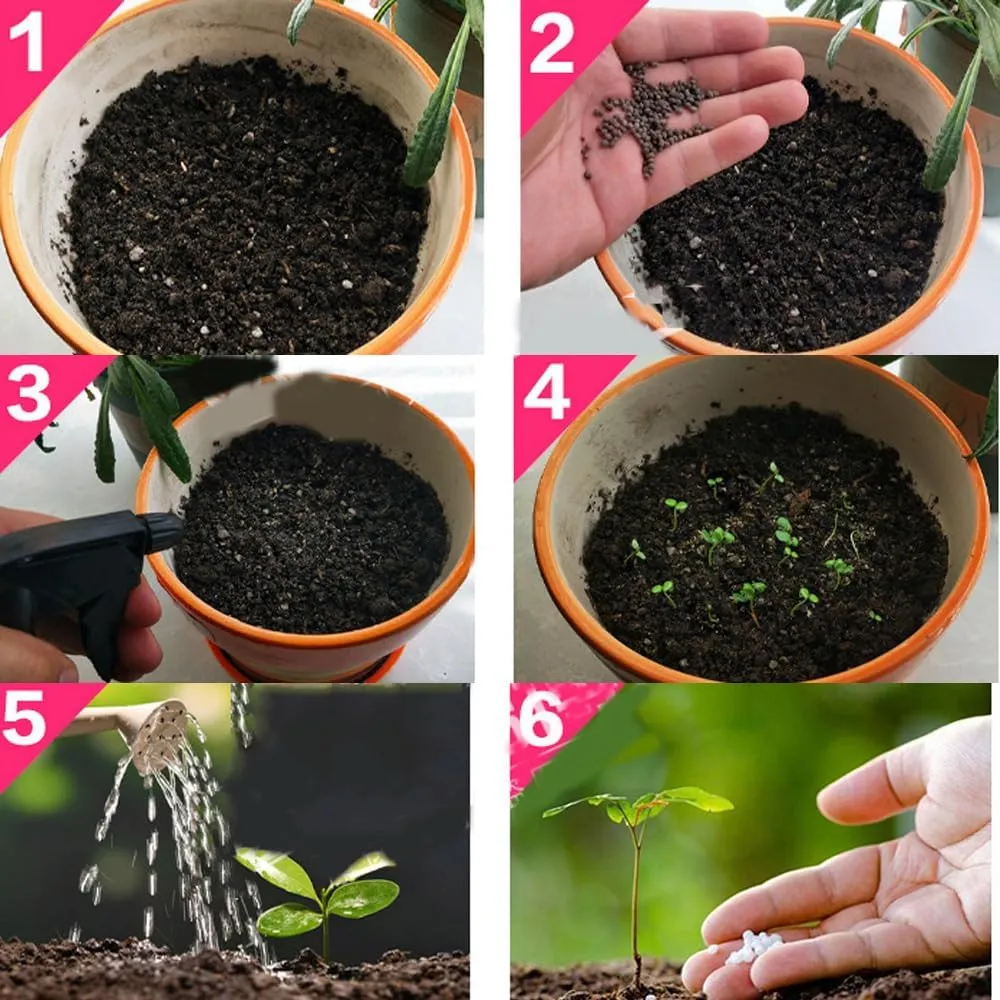 1

2

3

4

5

6