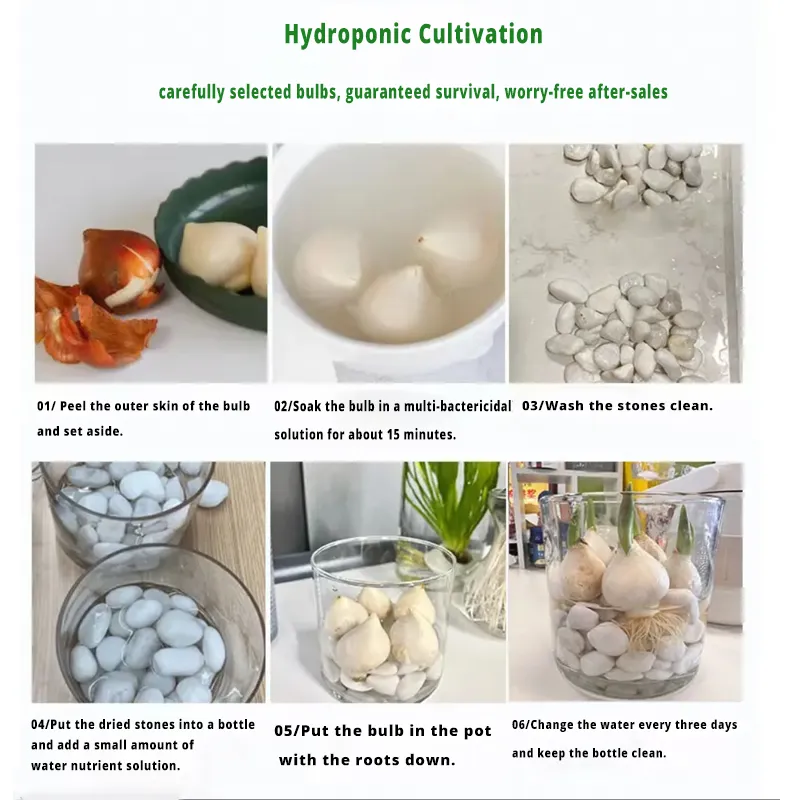 Hydroponic Cultivation

carefully selected bulbs, guaranteed survival, worry-free after-sales

01/ Peel the outer skin of the bulb and set aside.

02/Soak the bulb in a multi-bactericidal solution for about 15 minutes.

03/Wash the stones clean.

04/Put the dried stones into a bottle and add a small amount of water nutrient solution.

05/Put the bulb in the pot with the roots down.

06/Change the water every three days and keep the bottle clean.