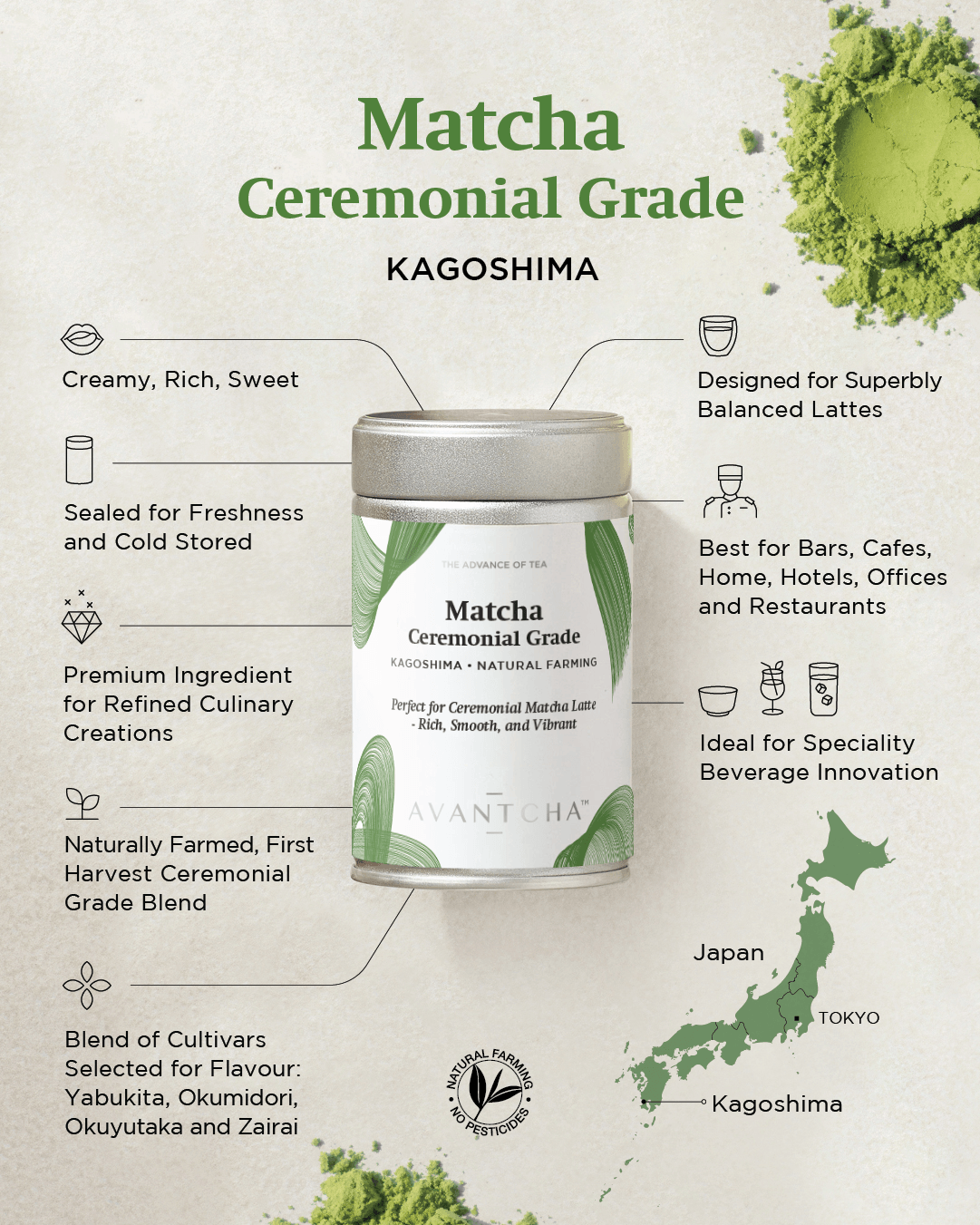 Matcha
Ceremonial Grade

KAGOSHIMA

Creamy, Rich, Sweet

Sealed for Freshness and Cold Stored

Premium Ingredient for Refined Culinary Creations

Naturally Farmed, First Harvest Ceremonial Grade Blend

Blend of Cultivars Selected for Flavour: Yabukita, Okumidori, Okuyutaka and Zairai

THE ADVANCE OF TEA

Matcha
Ceremonial Grade
KAGOSHIMA • NATURAL FARMING

Perfect for Ceremonial Matcha Latte - Rich, Smooth, and Vibrant

AVANTCHA™

Designed for Superbly Balanced Lattes

Best for Bars, Cafes, Home, Hotels, Offices and Restaurants

Ideal for Speciality Beverage Innovation

Japan

TOKYO

Kagoshima

NATURAL FARMING
NO PESTICIDES