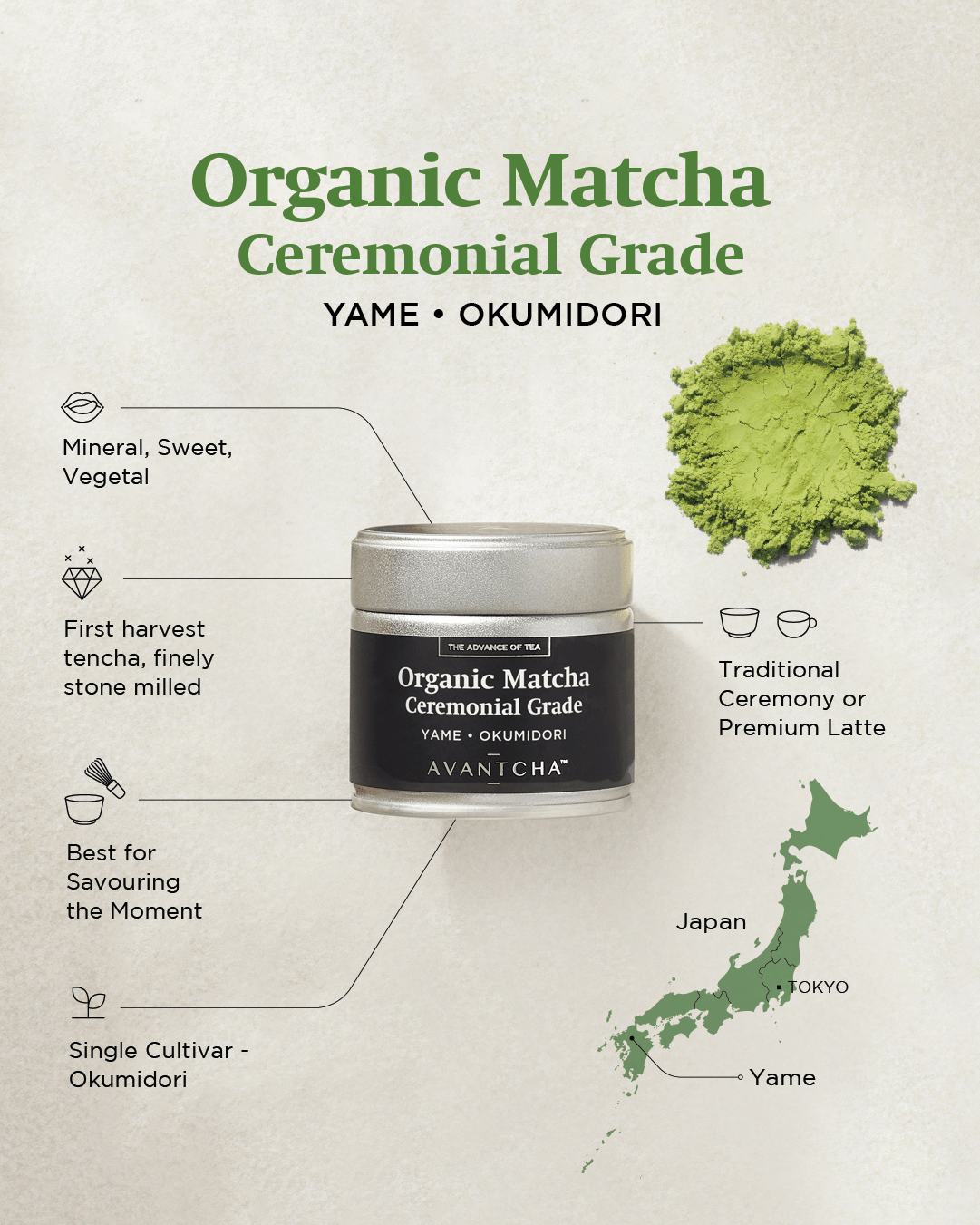 Organic Matcha
Ceremonial Grade

YAME • OKUMIDORI

Mineral, Sweet, Vegetal

First harvest tencha, finely stone milled

Best for Savouring the Moment

Single Cultivar - Okumidori

THE ADVANCE OF TEA

Organic Matcha
Ceremonial Grade

YAME • OKUMIDORI

AVANTCHA™

Traditional Ceremony or Premium Latte

Japan

TOKYO

Yame