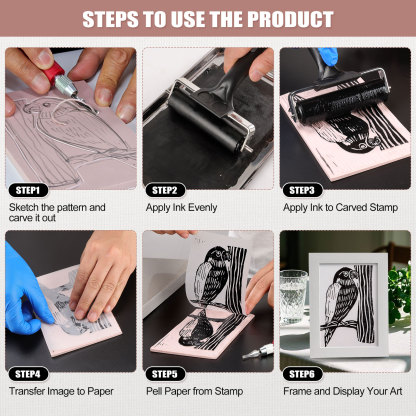 STEPS TO USE THE PRODUCT

STEP1
Sketch the pattern and carve it out

STEP2
Apply Ink Evenly

STEP3
Apply Ink to Carved Stamp

STEP4
Transfer Image to Paper

STEP5
Pell Paper from Stamp

STEP6
Frame and Display Your Art