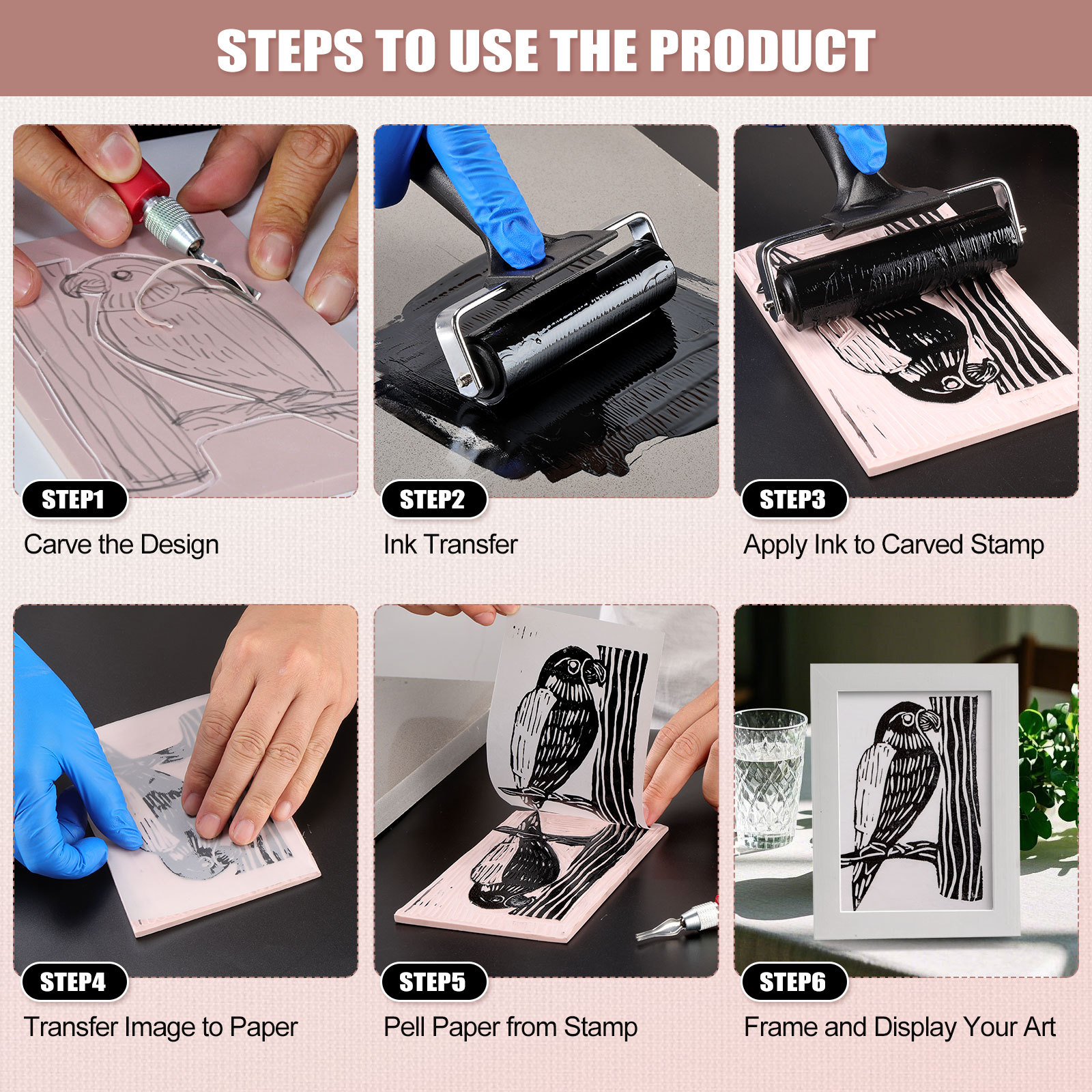 STEPS TO USE THE PRODUCT

STEP1
Carve the Design

STEP2
Ink Transfer

STEP3
Apply Ink to Carved Stamp

STEP4
Transfer Image to Paper

STEP5
Pell Paper from Stamp

STEP6
Frame and Display Your Art