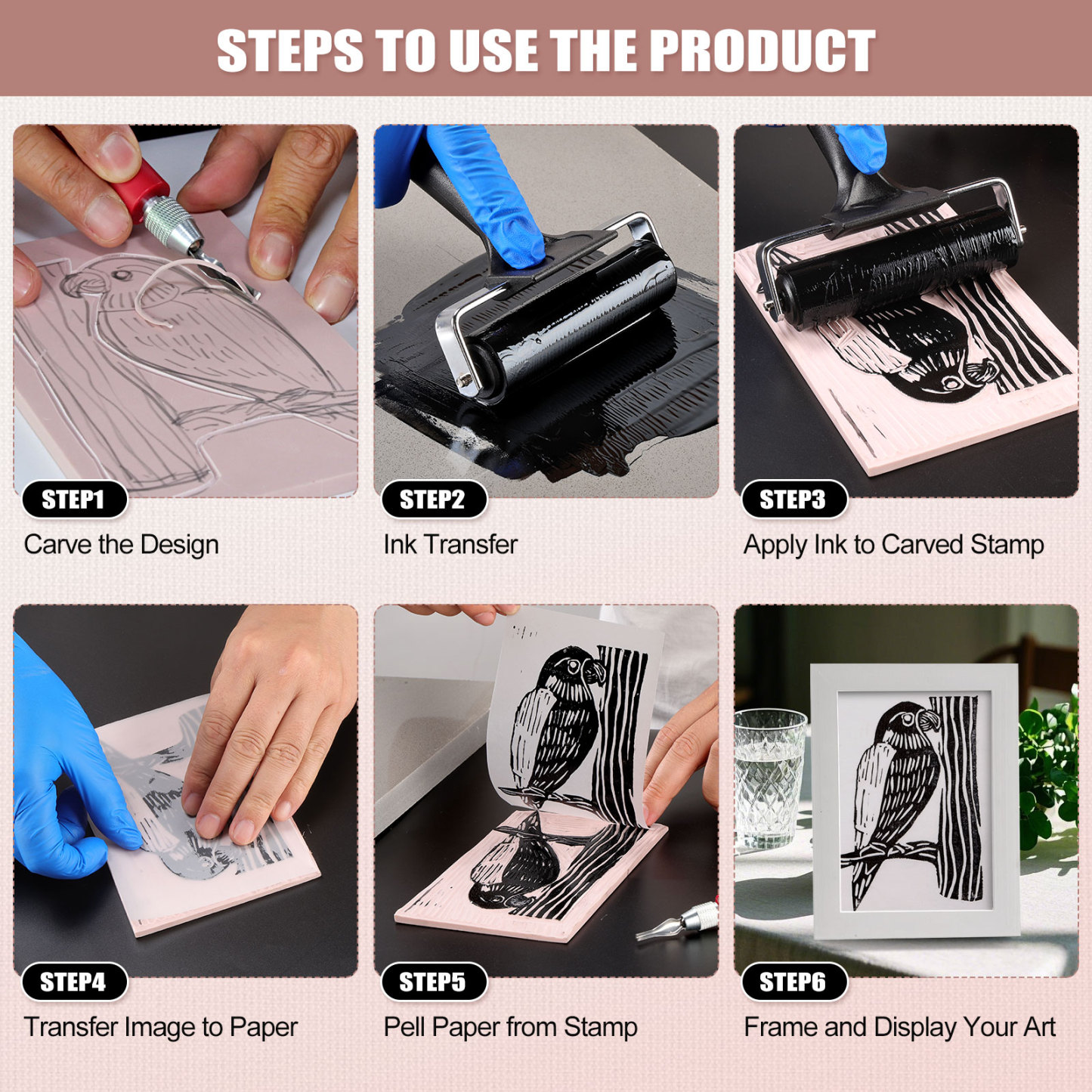 STEPS TO USE THE PRODUCT

STEP1
Carve the Design

STEP2
Ink Transfer

STEP3
Apply Ink to Carved Stamp

STEP4
Transfer Image to Paper

STEP5
Pell Paper from Stamp

STEP6
Frame and Display Your Art