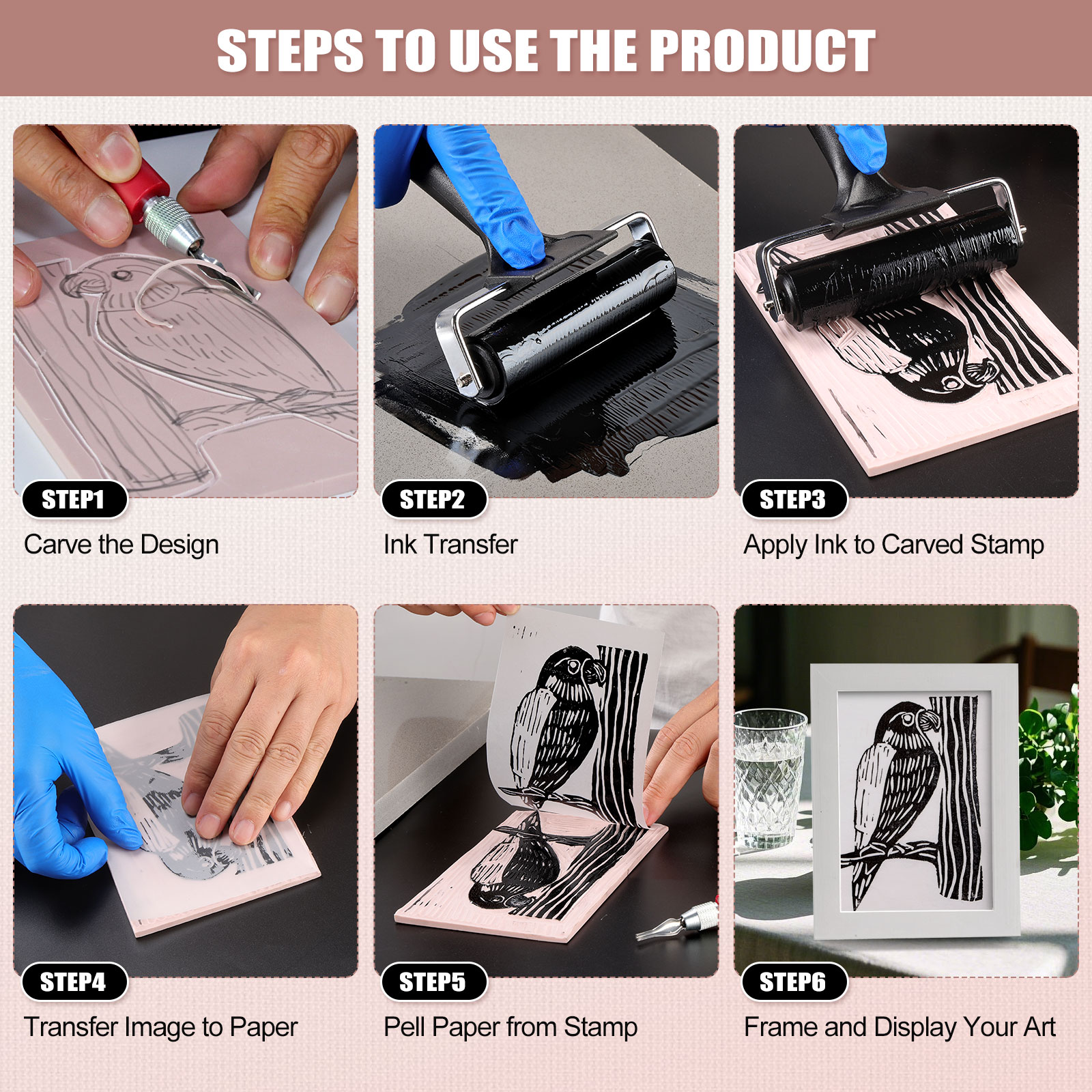 STEPS TO USE THE PRODUCT

STEP1
Carve the Design

STEP2
Ink Transfer

STEP3
Apply Ink to Carved Stamp

STEP4
Transfer Image to Paper

STEP5
Pell Paper from Stamp

STEP6
Frame and Display Your Art