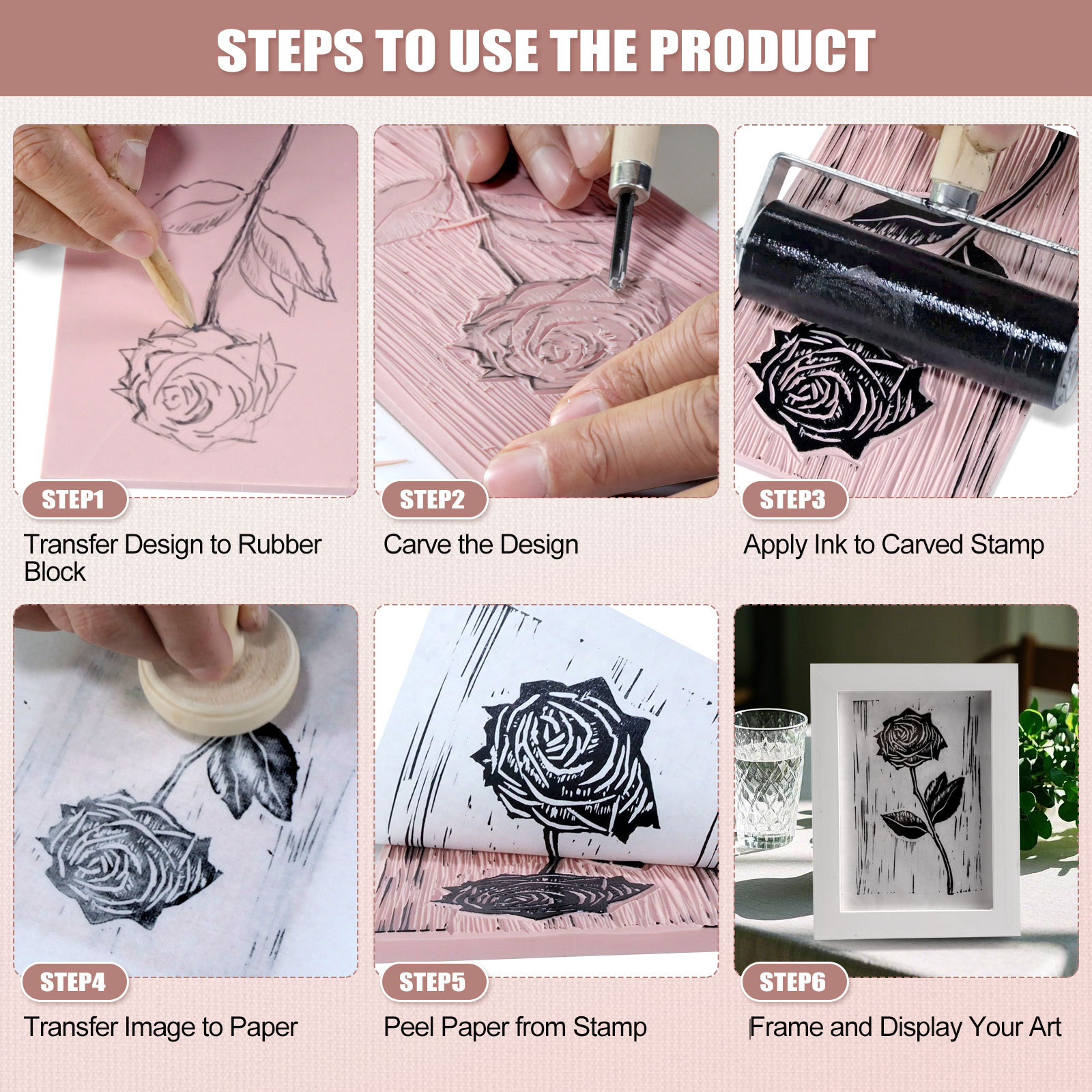 STEPS TO USE THE PRODUCT

STEP1
Transfer Design to Rubber Block

STEP2
Carve the Design

STEP3
Apply Ink to Carved Stamp

STEP4
Transfer Image to Paper

STEP5
Peel Paper from Stamp

STEP6
Frame and Display Your Art