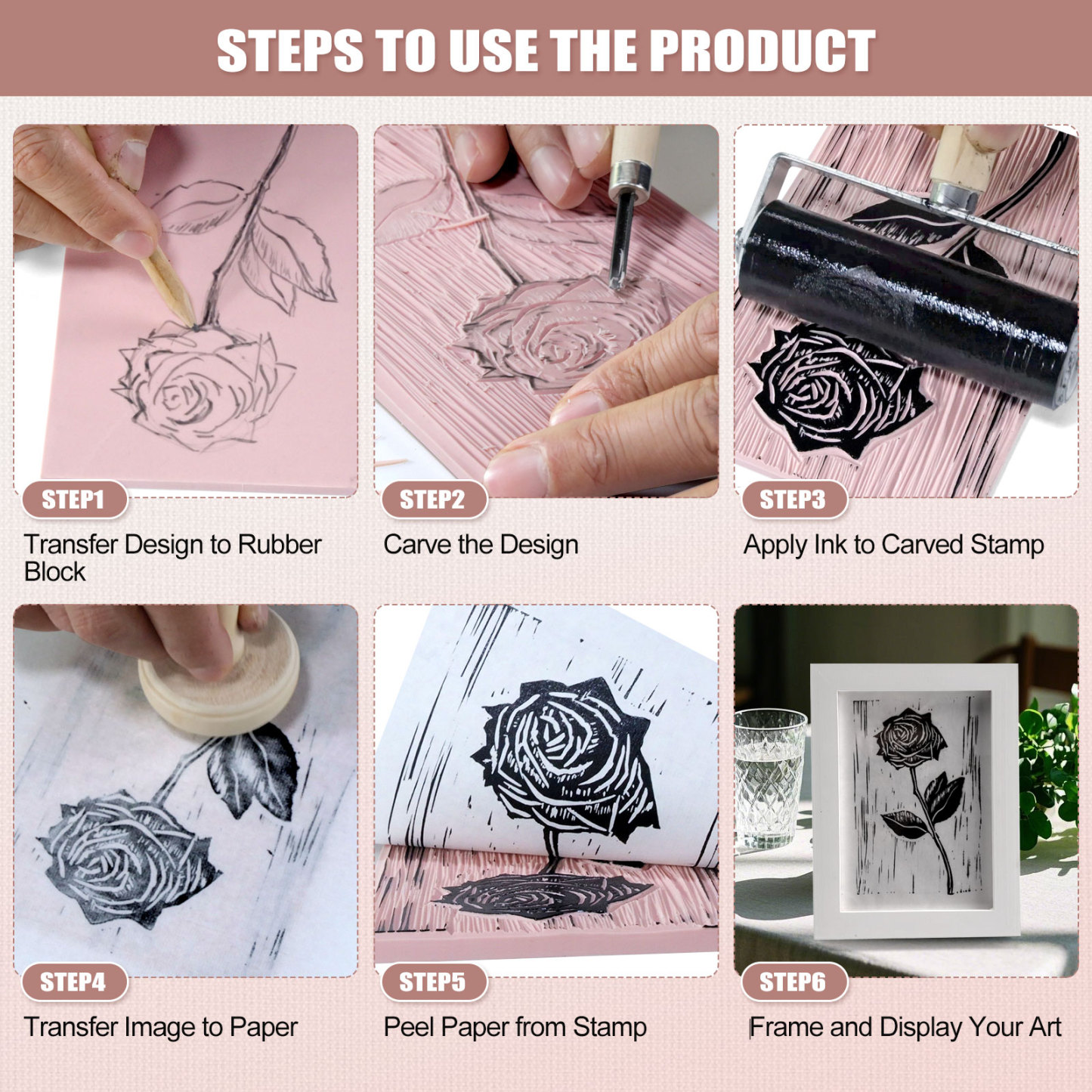 STEPS TO USE THE PRODUCT

STEP1
Transfer Design to Rubber Block

STEP2
Carve the Design

STEP3
Apply Ink to Carved Stamp

STEP4
Transfer Image to Paper

STEP5
Peel Paper from Stamp

STEP6
Frame and Display Your Art