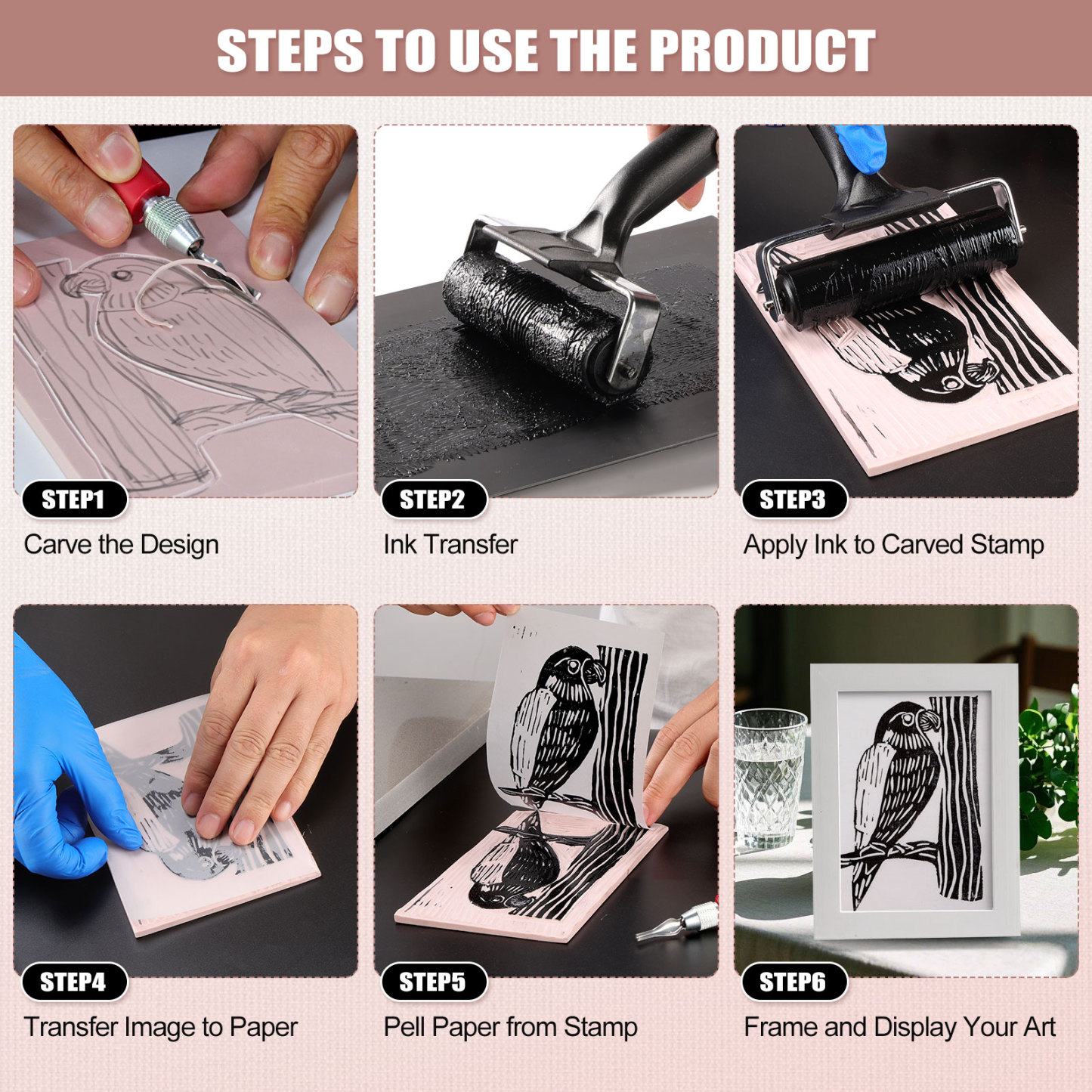 STEPS TO USE THE PRODUCT

STEP1
Carve the Design

STEP2
Ink Transfer

STEP3
Apply Ink to Carved Stamp

STEP4
Transfer Image to Paper

STEP5
Pell Paper from Stamp

STEP6
Frame and Display Your Art