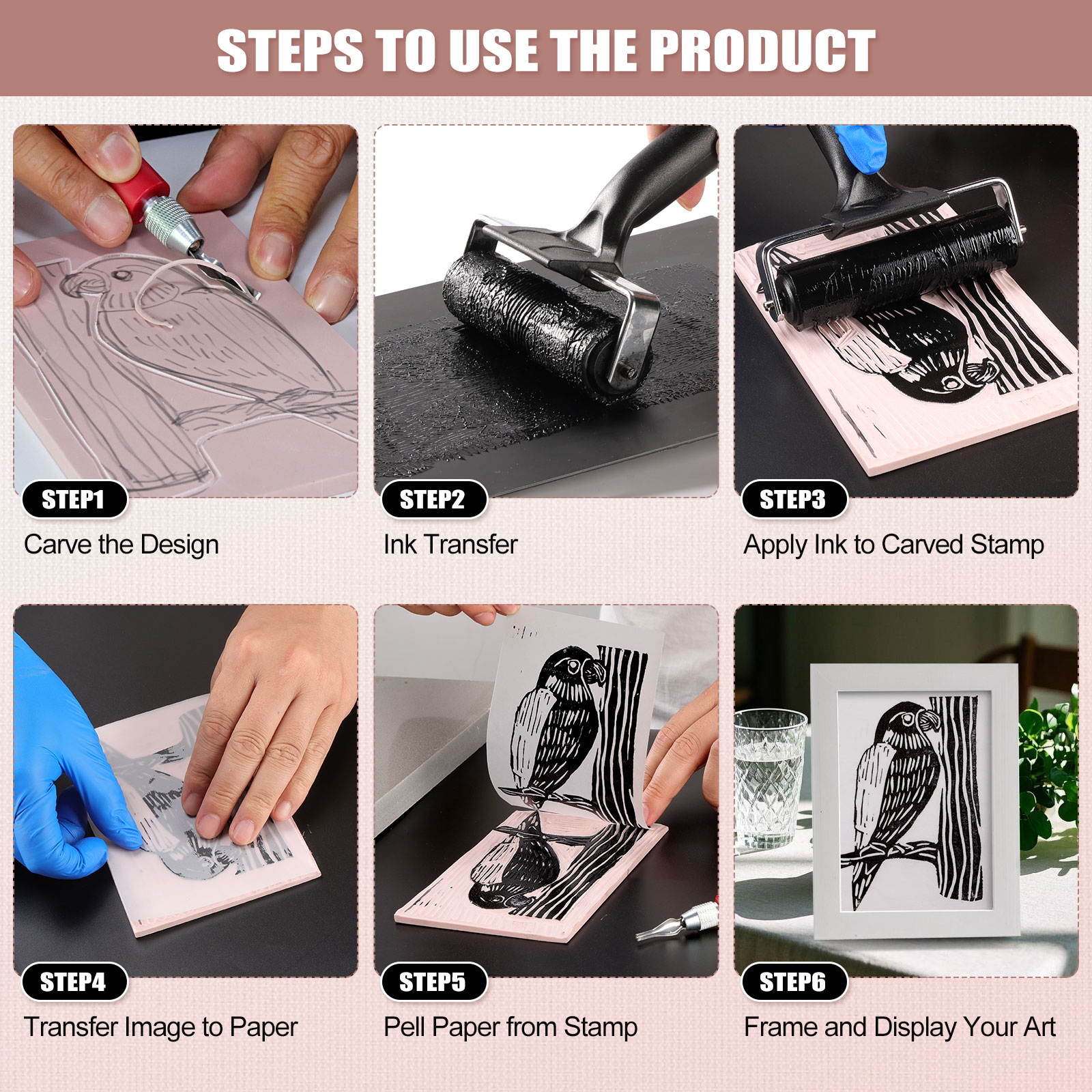 STEPS TO USE THE PRODUCT

STEP1
Carve the Design

STEP2
Ink Transfer

STEP3
Apply Ink to Carved Stamp

STEP4
Transfer Image to Paper

STEP5
Pell Paper from Stamp

STEP6
Frame and Display Your Art