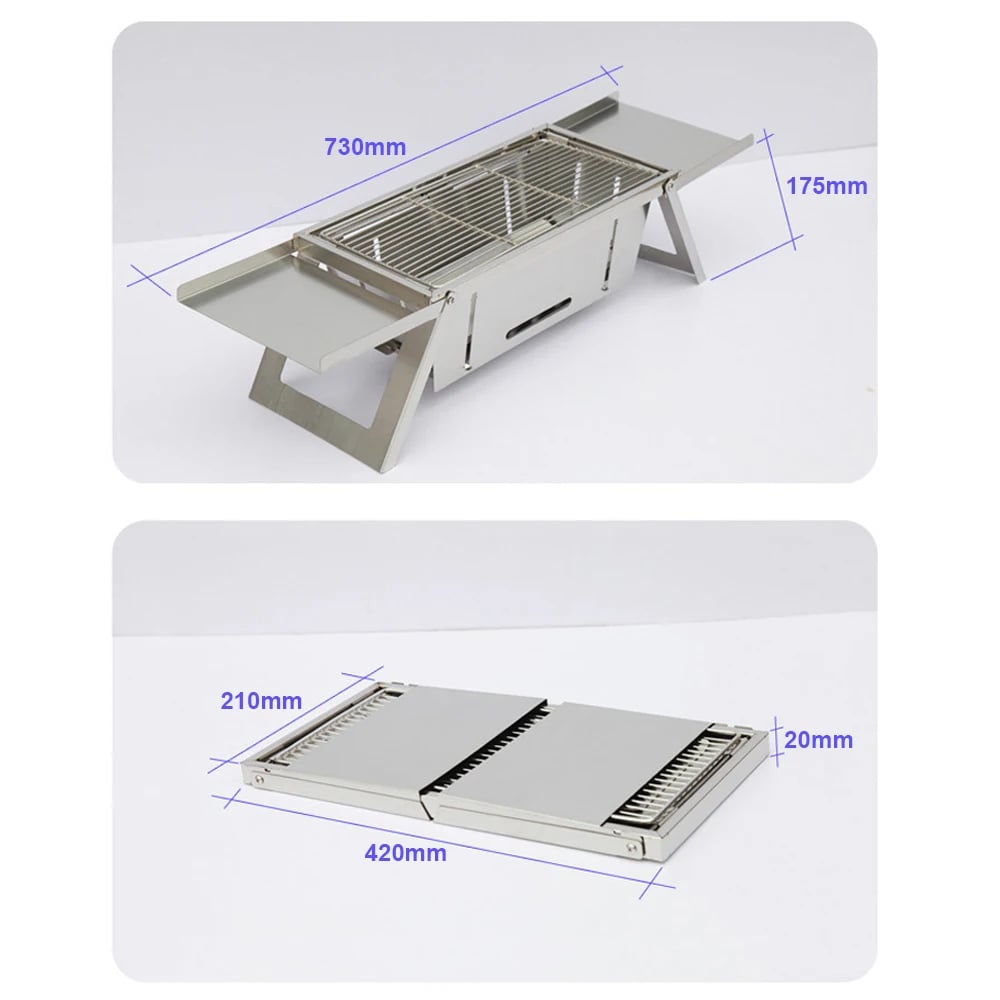 730mm

175mm

210mm

20mm

420mm